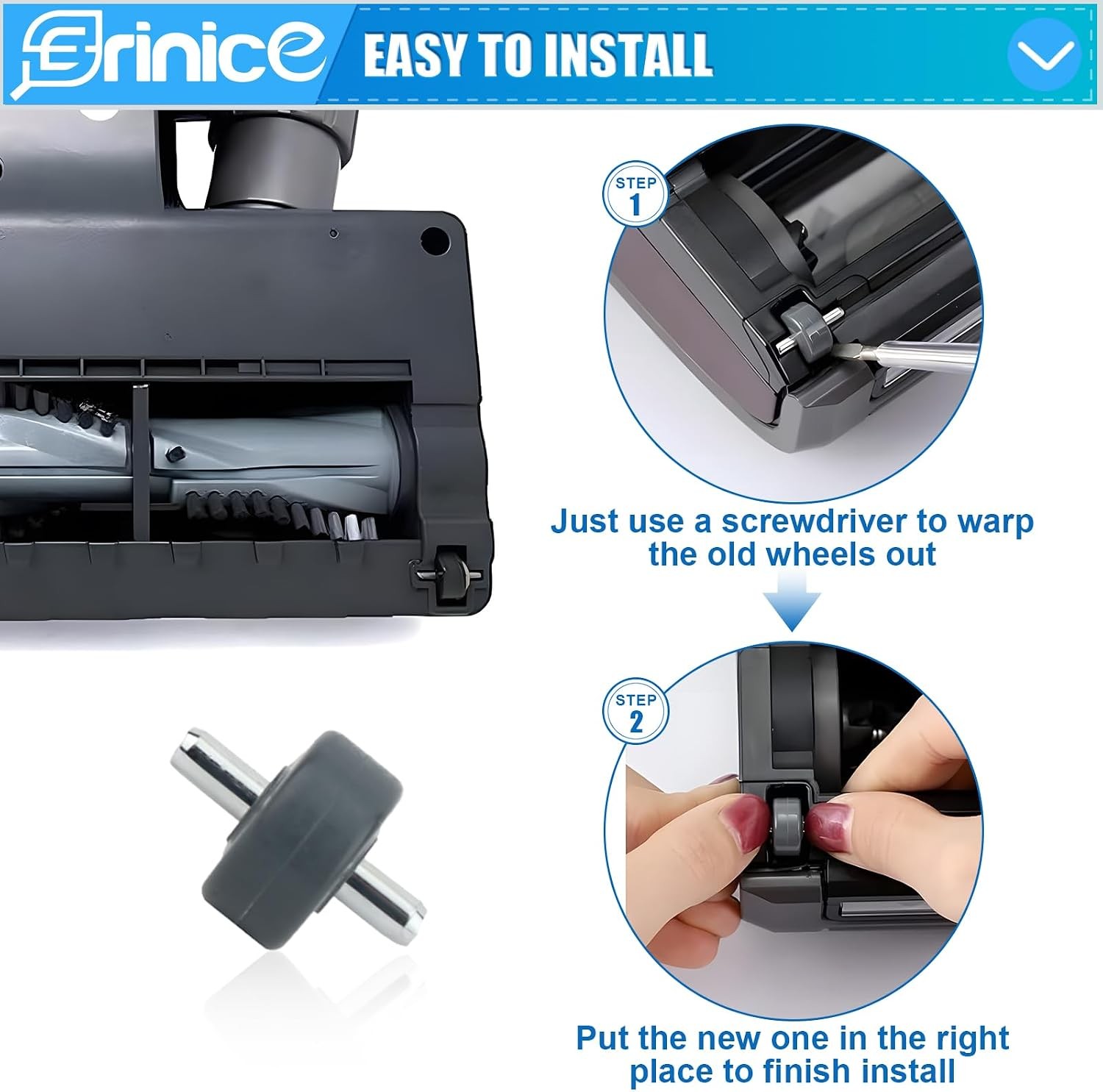 Erinice EASY TO INSTALL

STEP 1

Just use a screwdriver to warp the old wheels out

STEP 2

Put the new one in the right place to finish install