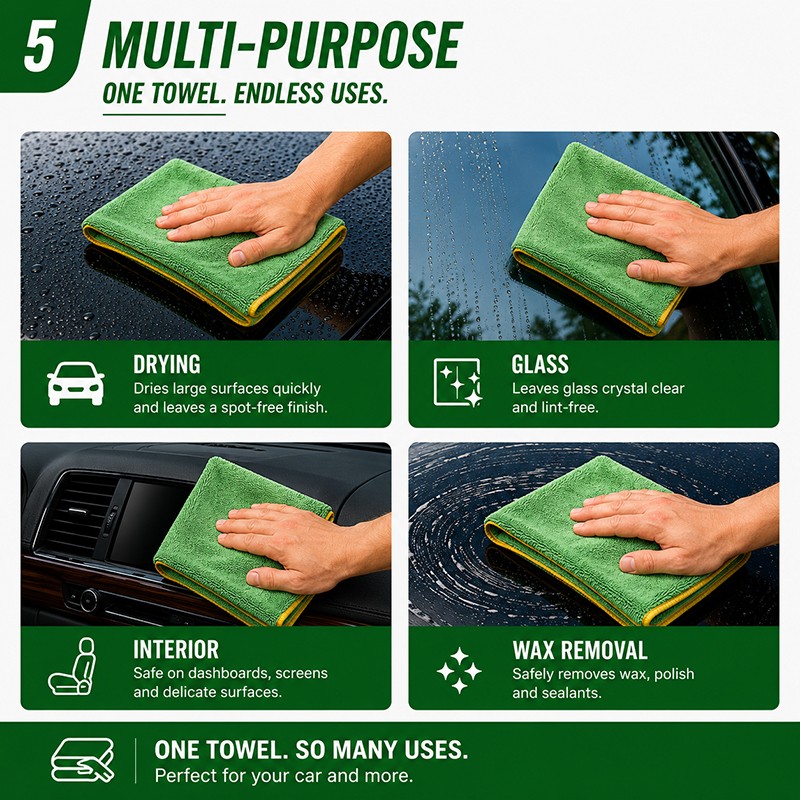 5 MULTI-PURPOSE
ONE TOWEL. ENDLESS USES.

DRYING
Dries large surfaces quickly and leaves a spot-free finish.

GLASS
Leaves glass crystal clear and lint-free.

INTERIOR
Safe on dashboards, screens and delicate surfaces.

WAX REMOVAL
Safely removes wax, polish and sealants.

ONE TOWEL. SO MANY USES.
Perfect for your car and more.