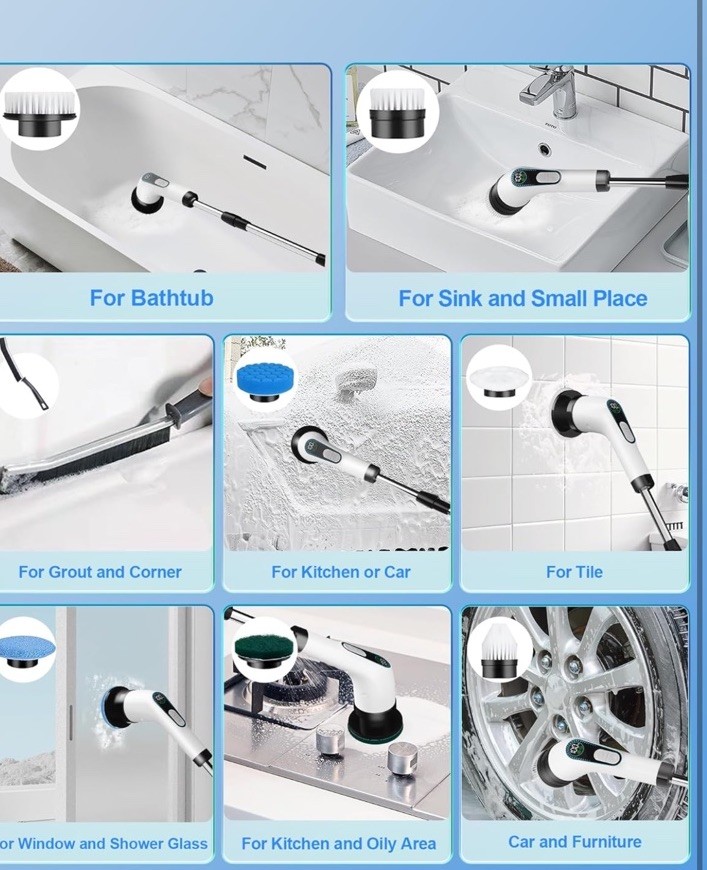 For Bathtub

For Sink and Small Place

For Grout and Corner

For Kitchen or Car

For Tile

or Window and Shower Glass

For Kitchen and Oily Area

Car and Furniture