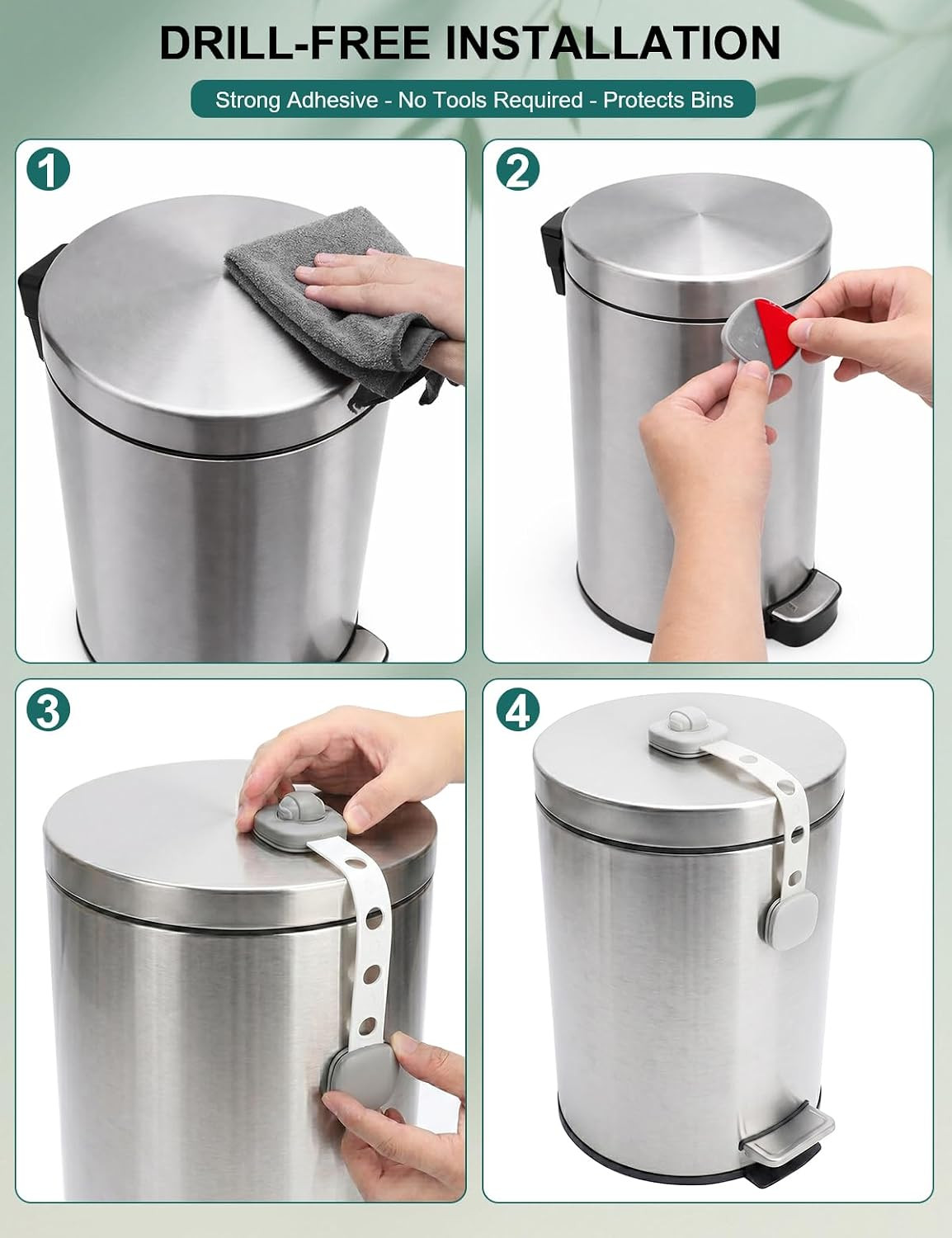 DRILL-FREE INSTALLATION

Strong Adhesive - No Tools Required - Protects Bins

1

2

3

4