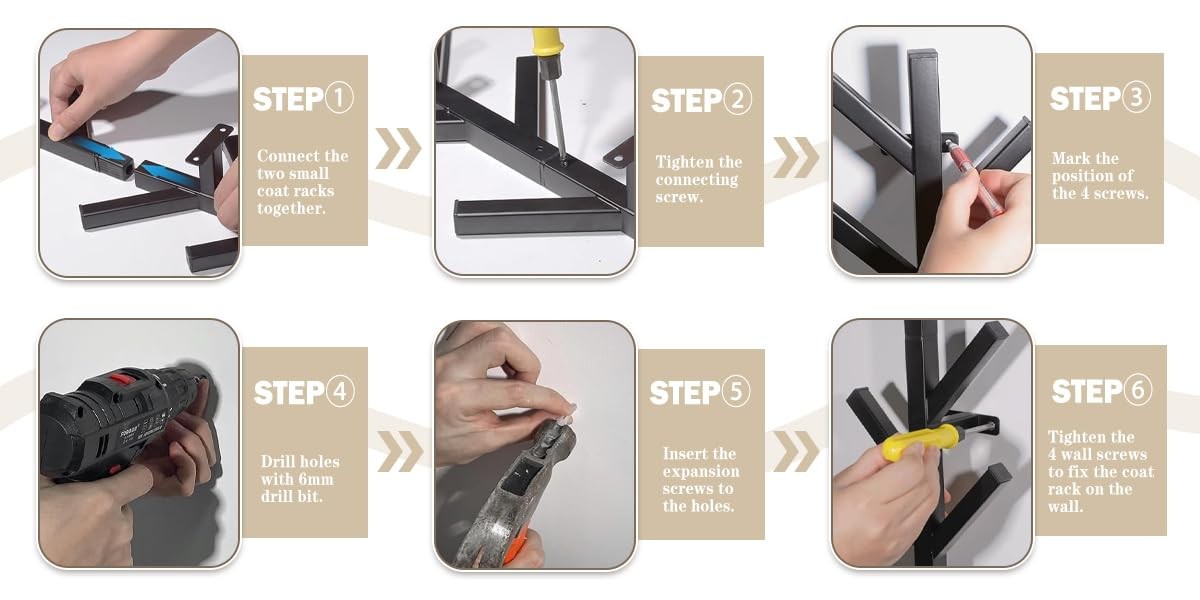 STEP①

Connect the two small coat racks together.

STEP②

Tighten the connecting screw.

STEP③

Mark the position of the 4 screws.

STEP④

Drill holes with 6mm drill bit.

STEP⑤

Insert the expansion screws to the holes.

STEP⑥

Tighten the 4 wall screws to fix the coat rack on the wall.