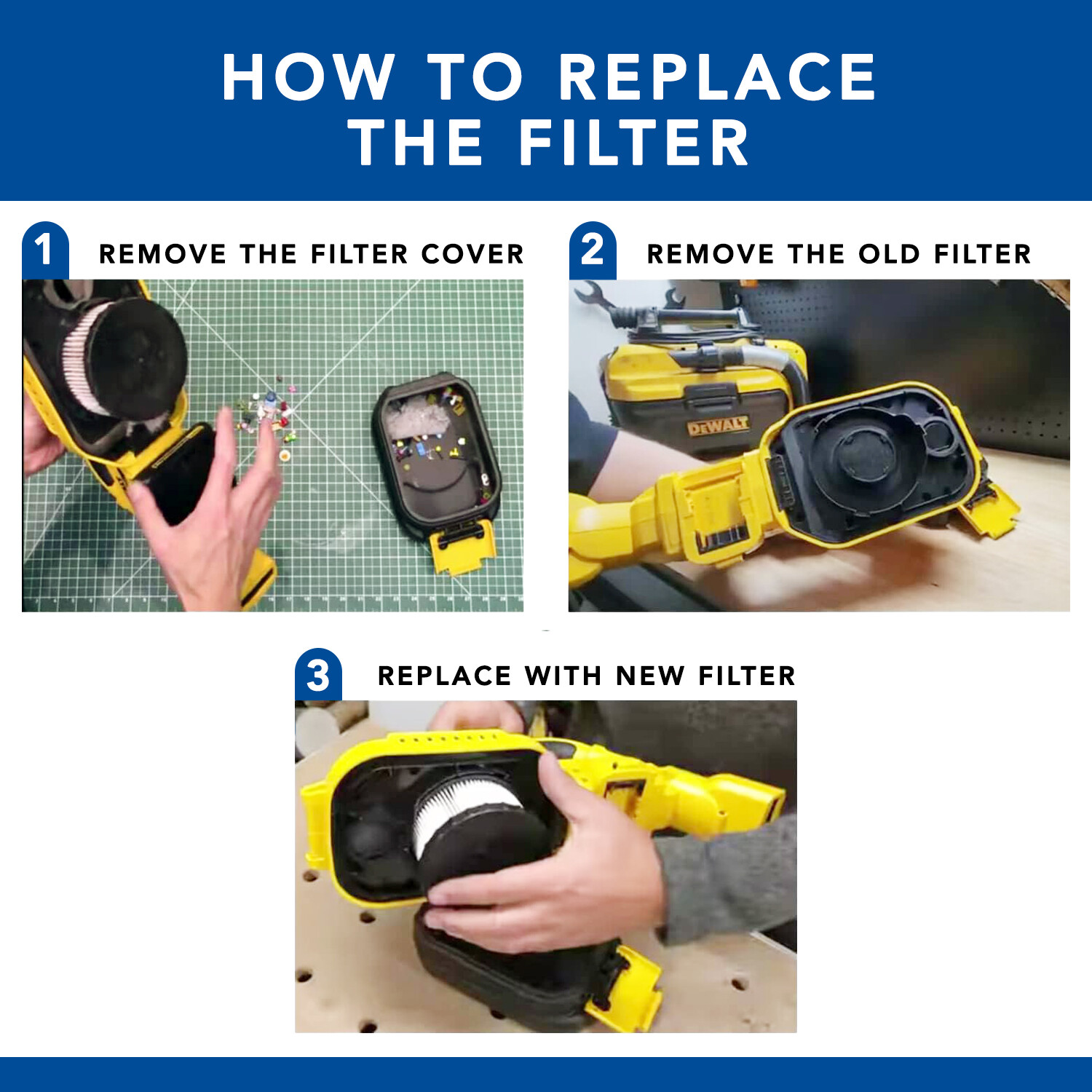 HOW TO REPLACE THE FILTER

1 REMOVE THE FILTER COVER

2 REMOVE THE OLD FILTER

DEWALT

3 REPLACE WITH NEW FILTER