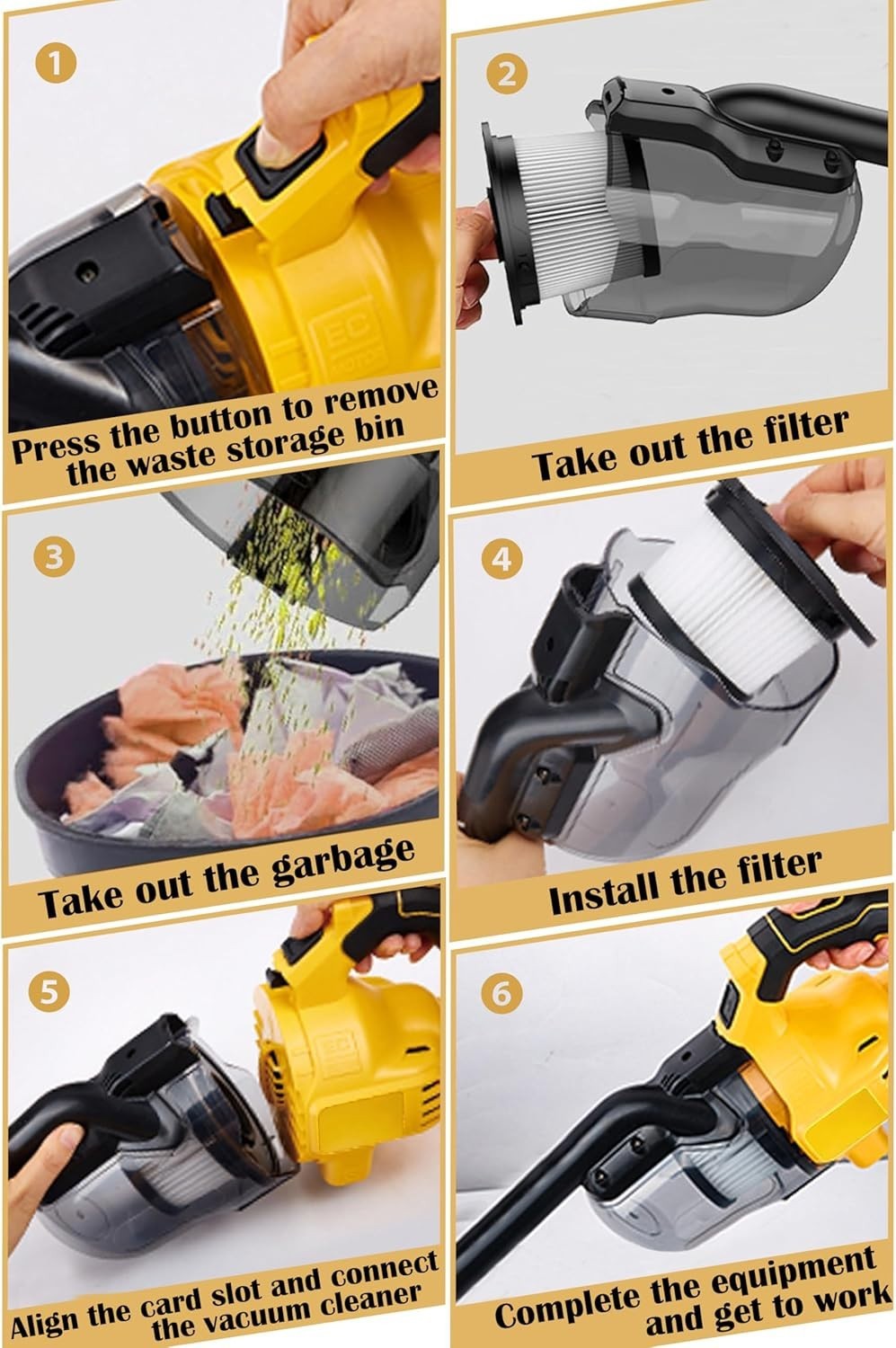 1
Press the button to remove the waste storage bin

2
Take out the filter

3
Take out the garbage

4
Install the filter

5
Align the card slot and connect the vacuum cleaner

6
Complete the equipment and get to work