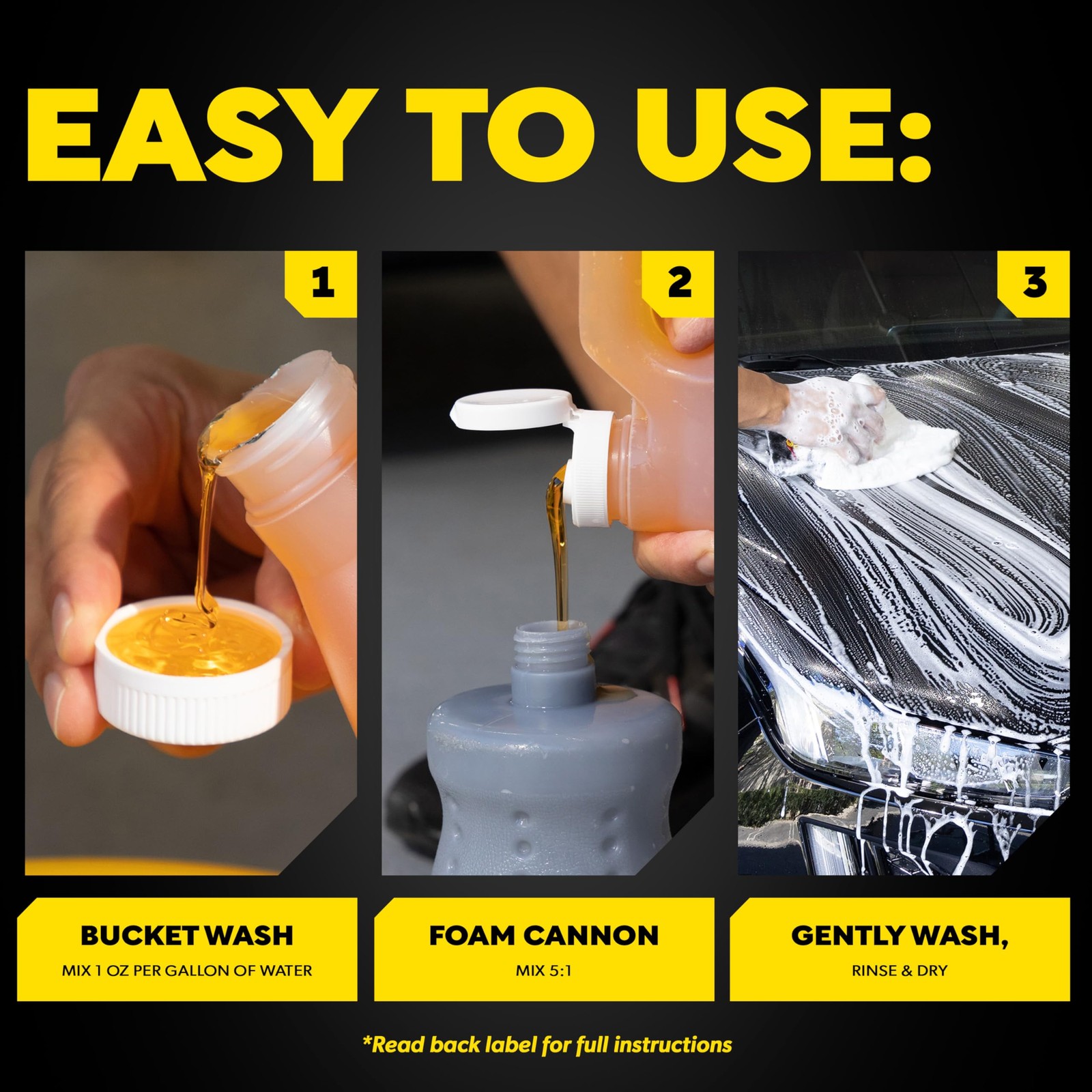 EASY TO USE:

1

2

3

BUCKET WASH
MIX 1 OZ PER GALLON OF WATER

FOAM CANNON
MIX 5:1

GENTLY WASH,
RINSE & DRY

*Read back label for full instructions