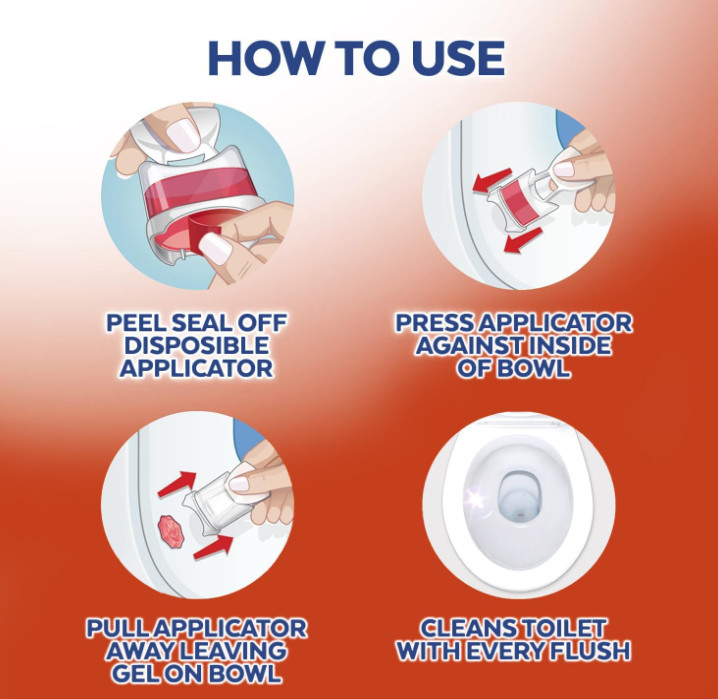 HOW TO USE

PEEL SEAL OFF DISPOSIBLE APPLICATOR

PRESS APPLICATOR AGAINST INSIDE OF BOWL

PULL APPLICATOR AWAY LEAVING GEL ON BOWL

CLEANS TOILET WITH EVERY FLUSH