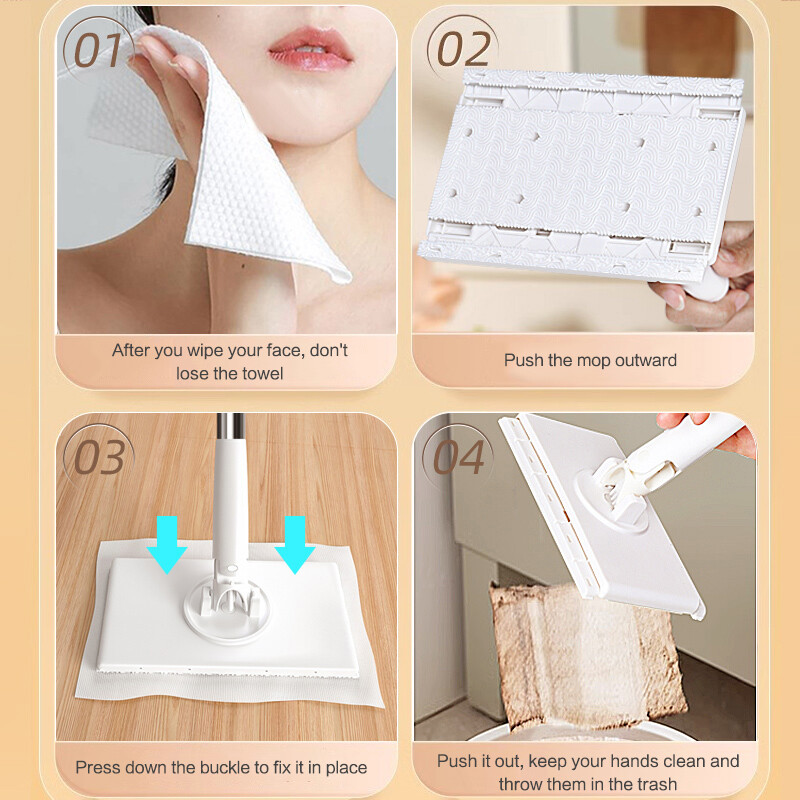 01

After you wipe your face, don't lose the towel

02

Push the mop outward

03

Press down the buckle to fix it in place

04

Push it out, keep your hands clean and throw them in the trash