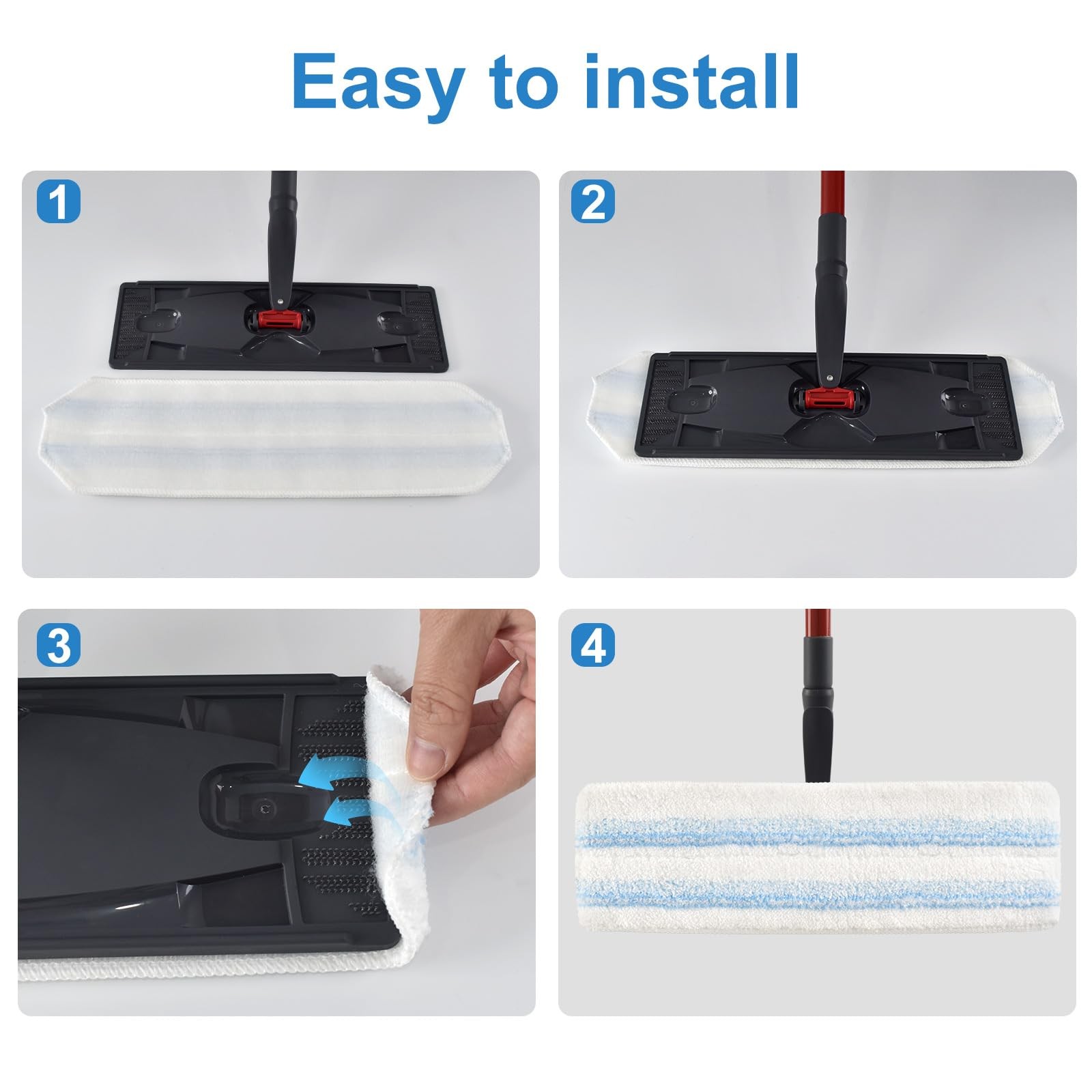 Easy to install

1

2

3

4