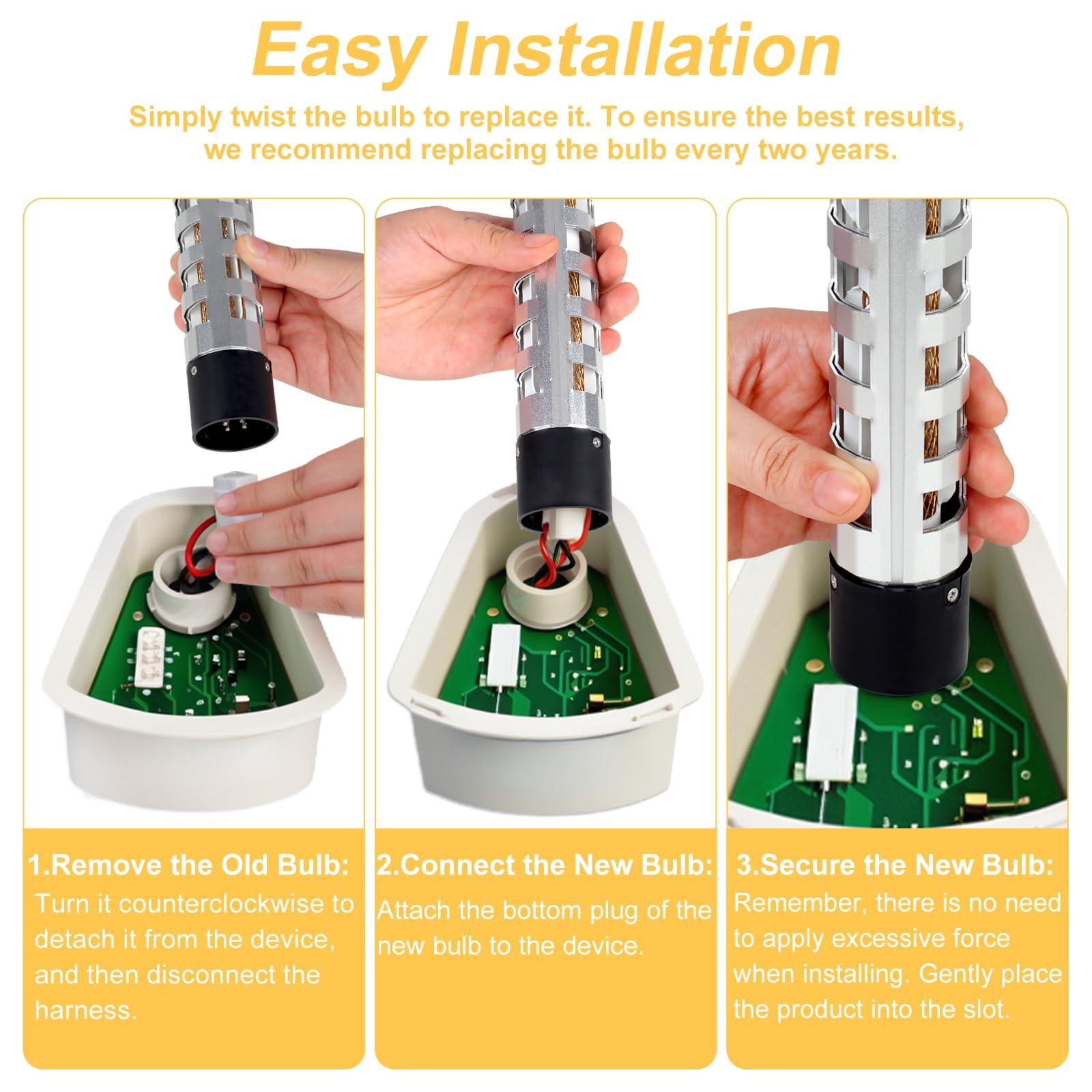 Easy Installation

Simply twist the bulb to replace it. To ensure the best results, we recommend replacing the bulb every two years.

1.Remove the Old Bulb:
Turn it counterclockwise to detach it from the device, and then disconnect the harness.

2.Connect the New Bulb:
Attach the bottom plug of the new bulb to the device.

3.Secure the New Bulb:
Remember, there is no need to apply excessive force when installing. Gently place the product into the slot.