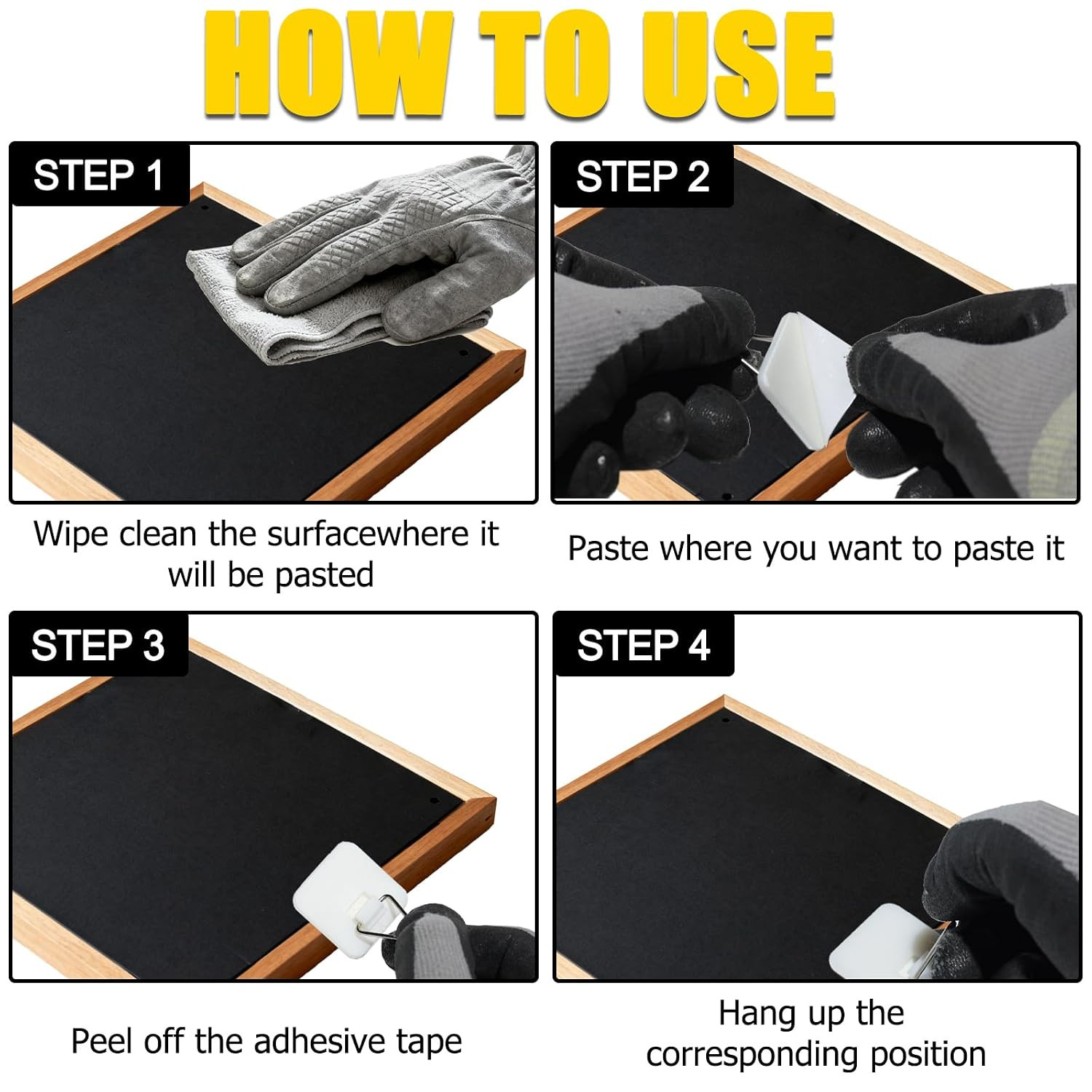 HOW TO USE

STEP 1

Wipe clean the surfacewhere it will be pasted

STEP 2

Paste where you want to paste it

STEP 3

Peel off the adhesive tape

STEP 4

Hang up the corresponding position