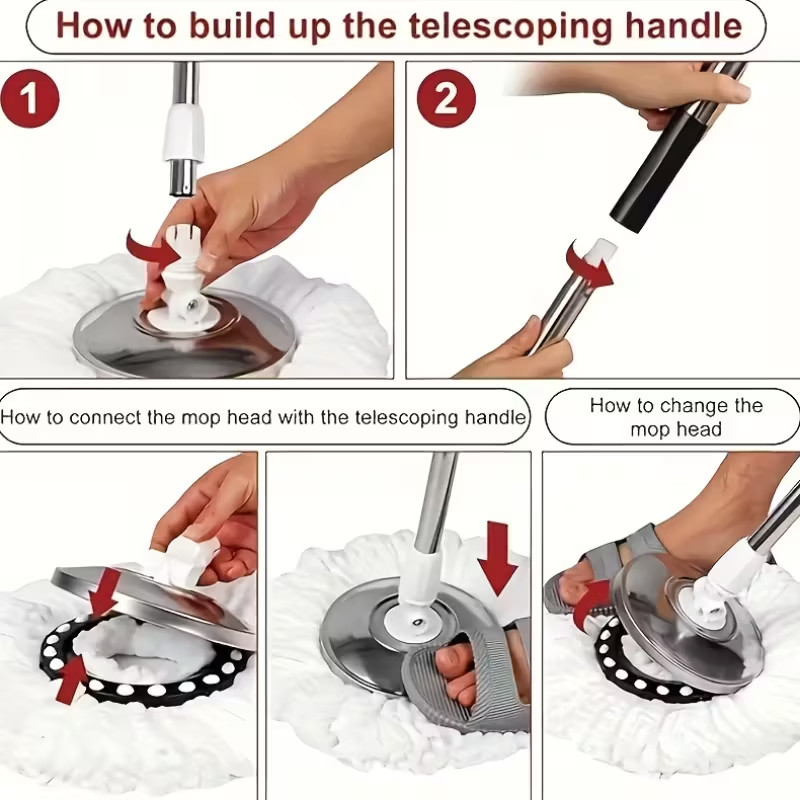 How to build up the telescoping handle

1

2

How to connect the mop head with the telescoping handle

How to change the mop head