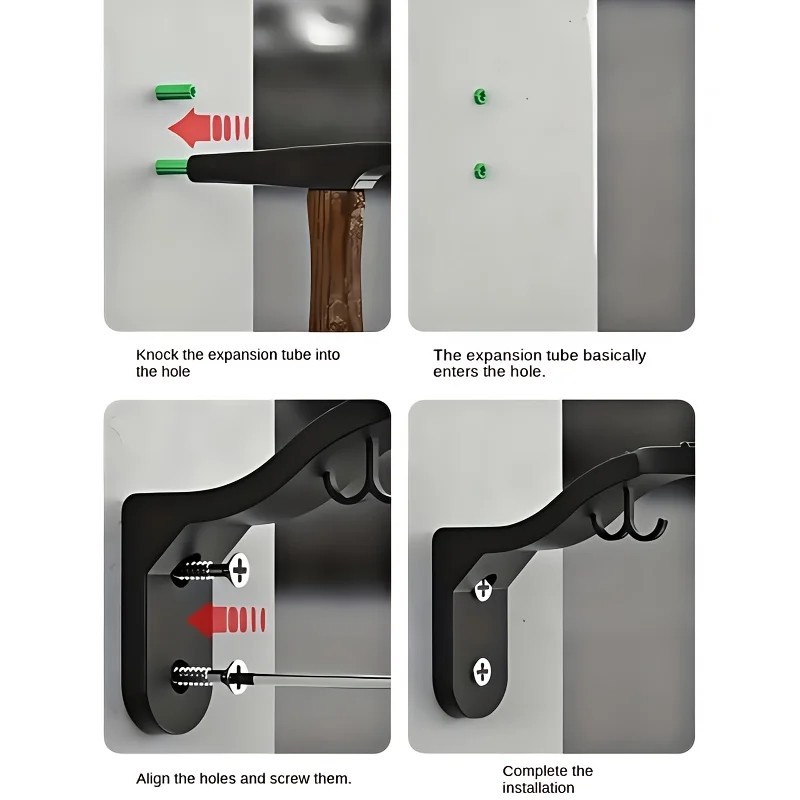 Knock the expansion tube into the hole

The expansion tube basically enters the hole.

Align the holes and screw them.

Complete the installation