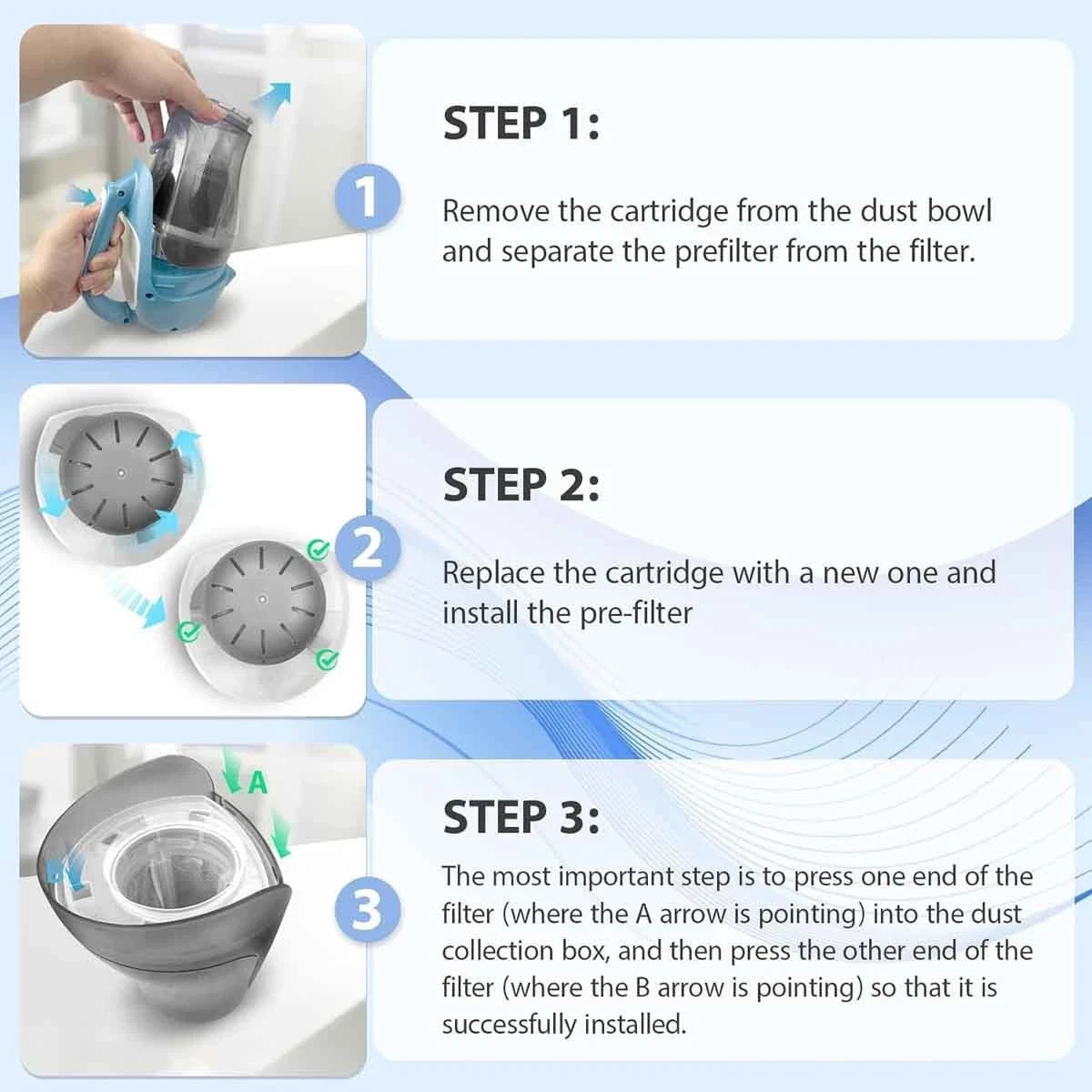 1

STEP 1:

Remove the cartridge from the dust bowl and separate the prefilter from the filter.

2

STEP 2:

Replace the cartridge with a new one and install the pre-filter

A

B

3

STEP 3:

The most important step is to press one end of the filter (where the A arrow is pointing) into the dust collection box, and then press the other end of the filter (where the B arrow is pointing) so that it is successfully installed.