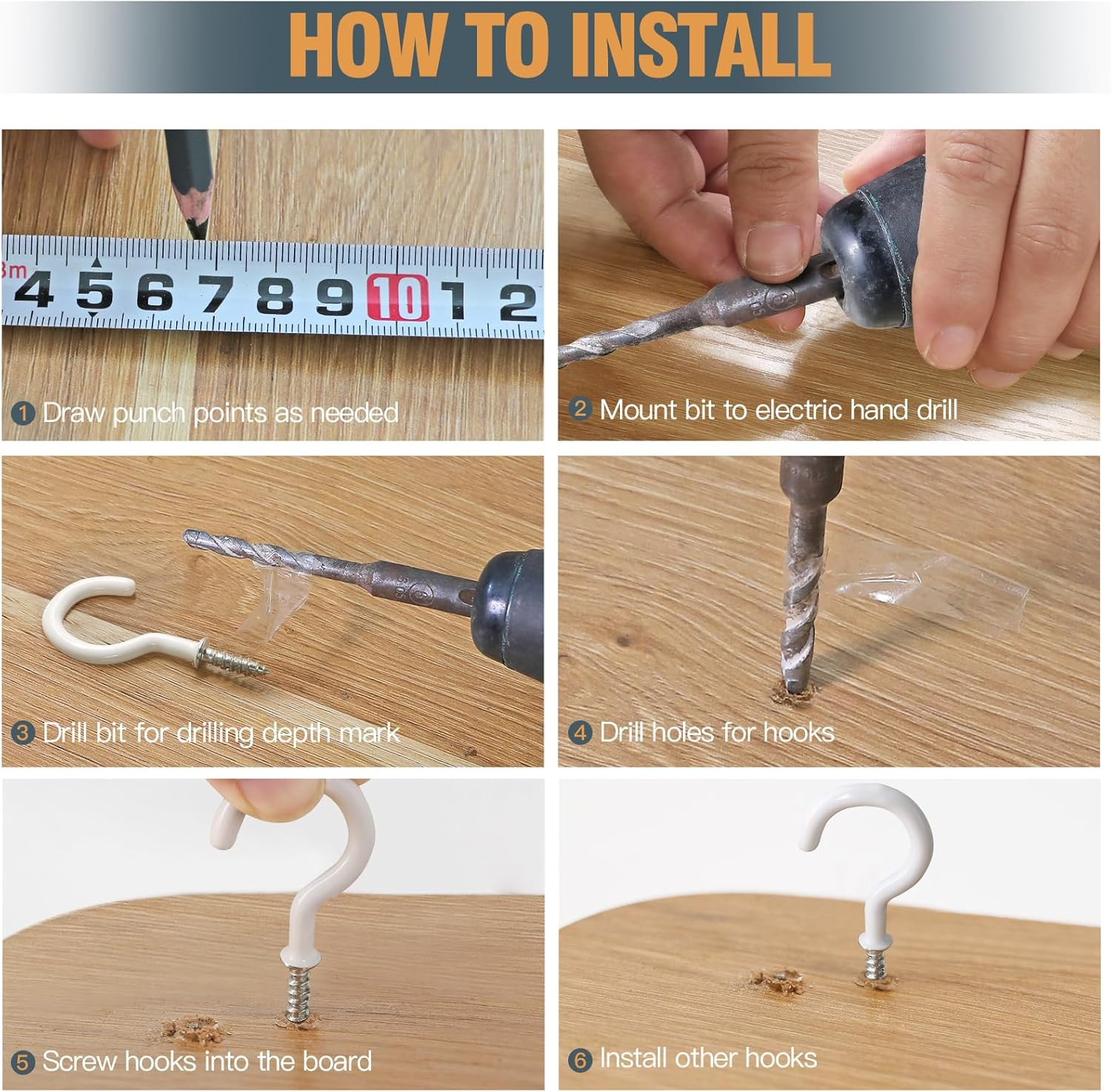 HOW TO INSTALL

3m 4 5 6 7 8 9 10 1 2

1 Draw punch points as needed

2 Mount bit to electric hand drill

3 Drill bit for drilling depth mark

4 Drill holes for hooks

5 Screw hooks into the board

6 Install other hooks