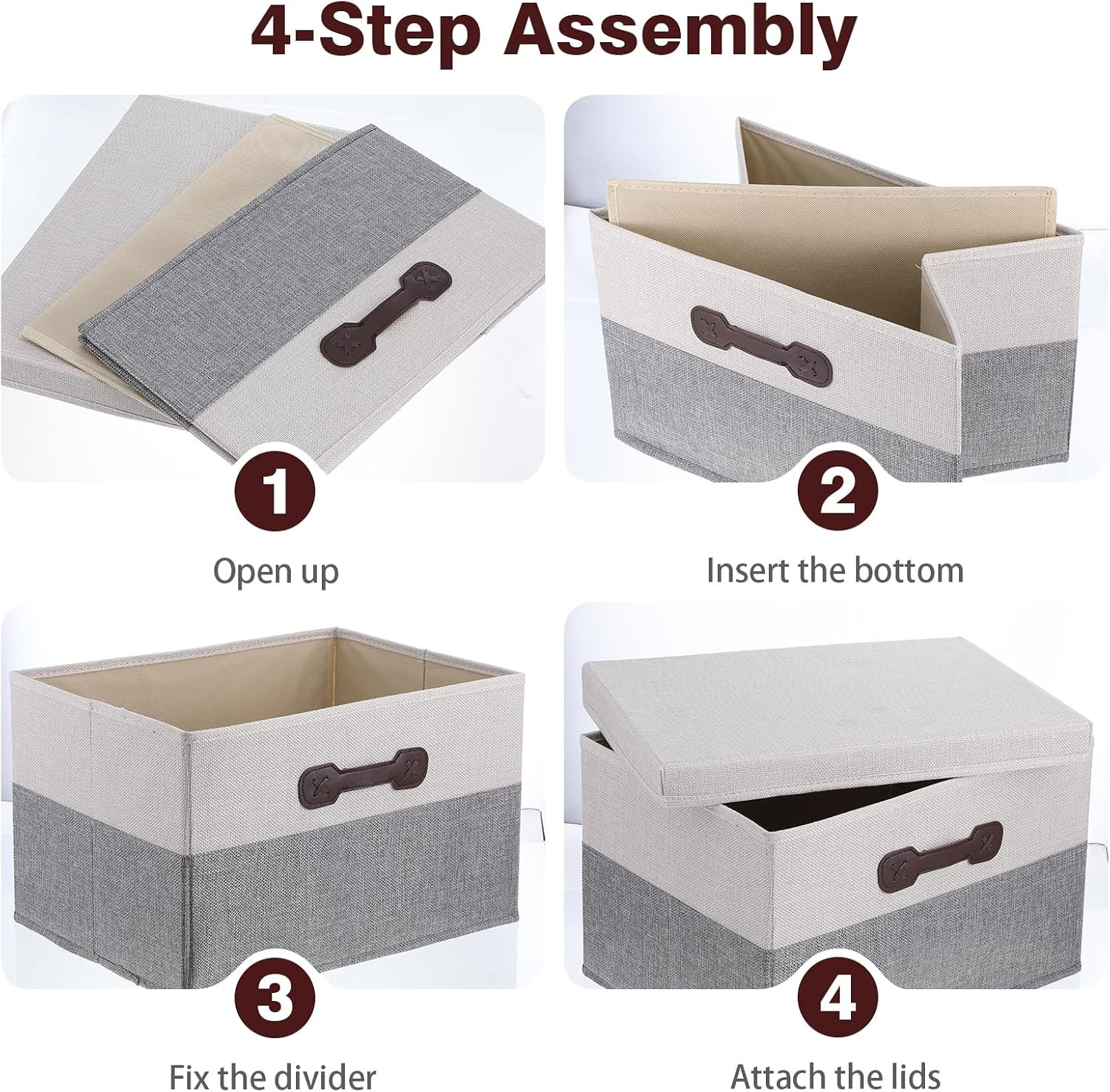 4-Step Assembly

1

Open up

2

Insert the bottom

3

Fix the divider

4

Attach the lids