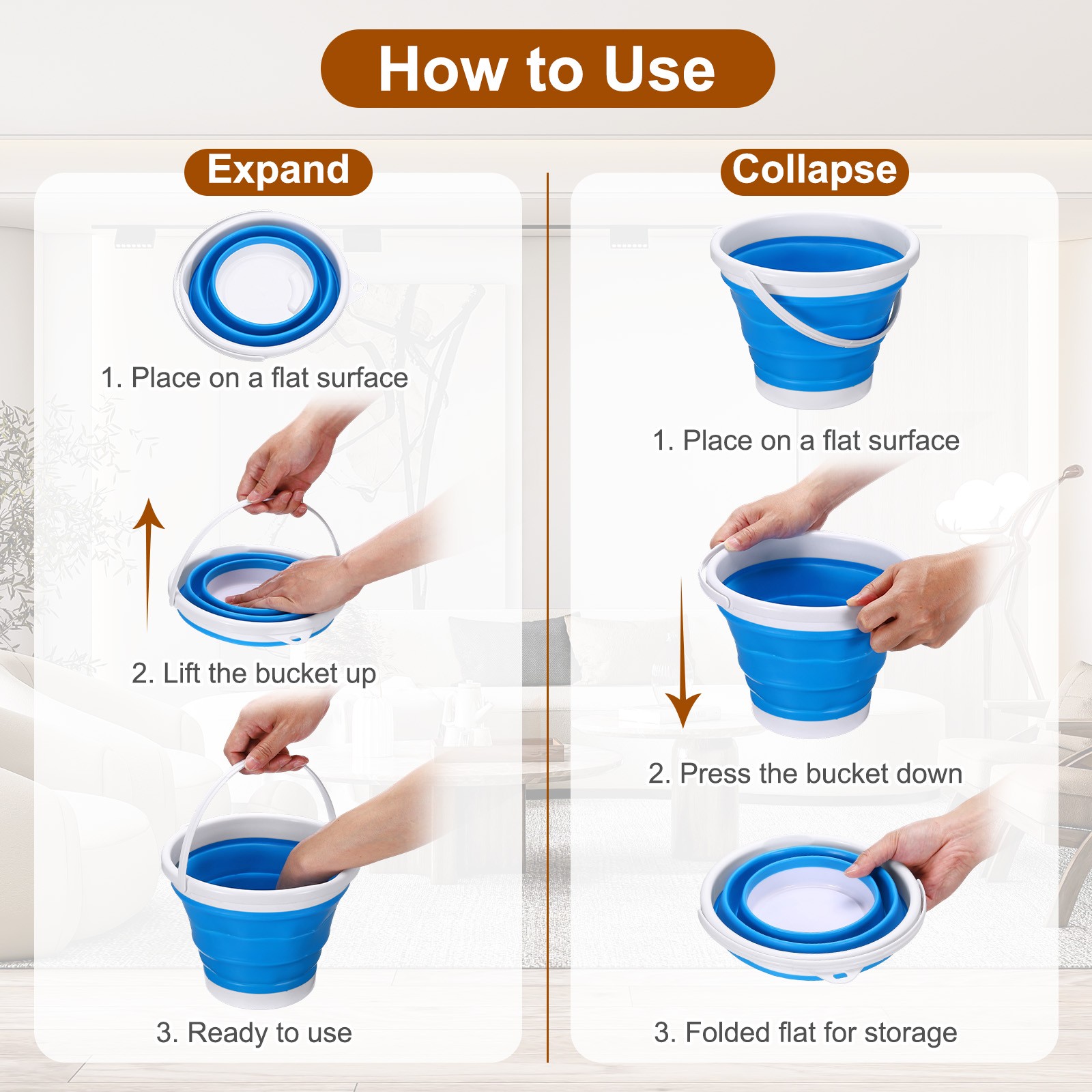 How to Use

Expand

1. Place on a flat surface

2. Lift the bucket up

3. Ready to use

Collapse

1. Place on a flat surface

2. Press the bucket down

3. Folded flat for storage