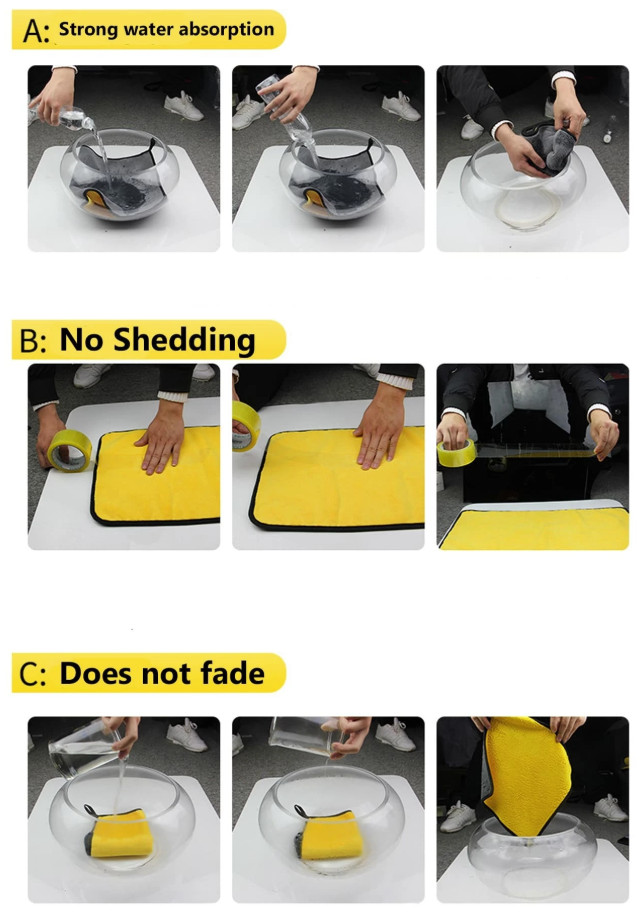 A: Strong water absorption

B: No Shedding

C: Does not fade