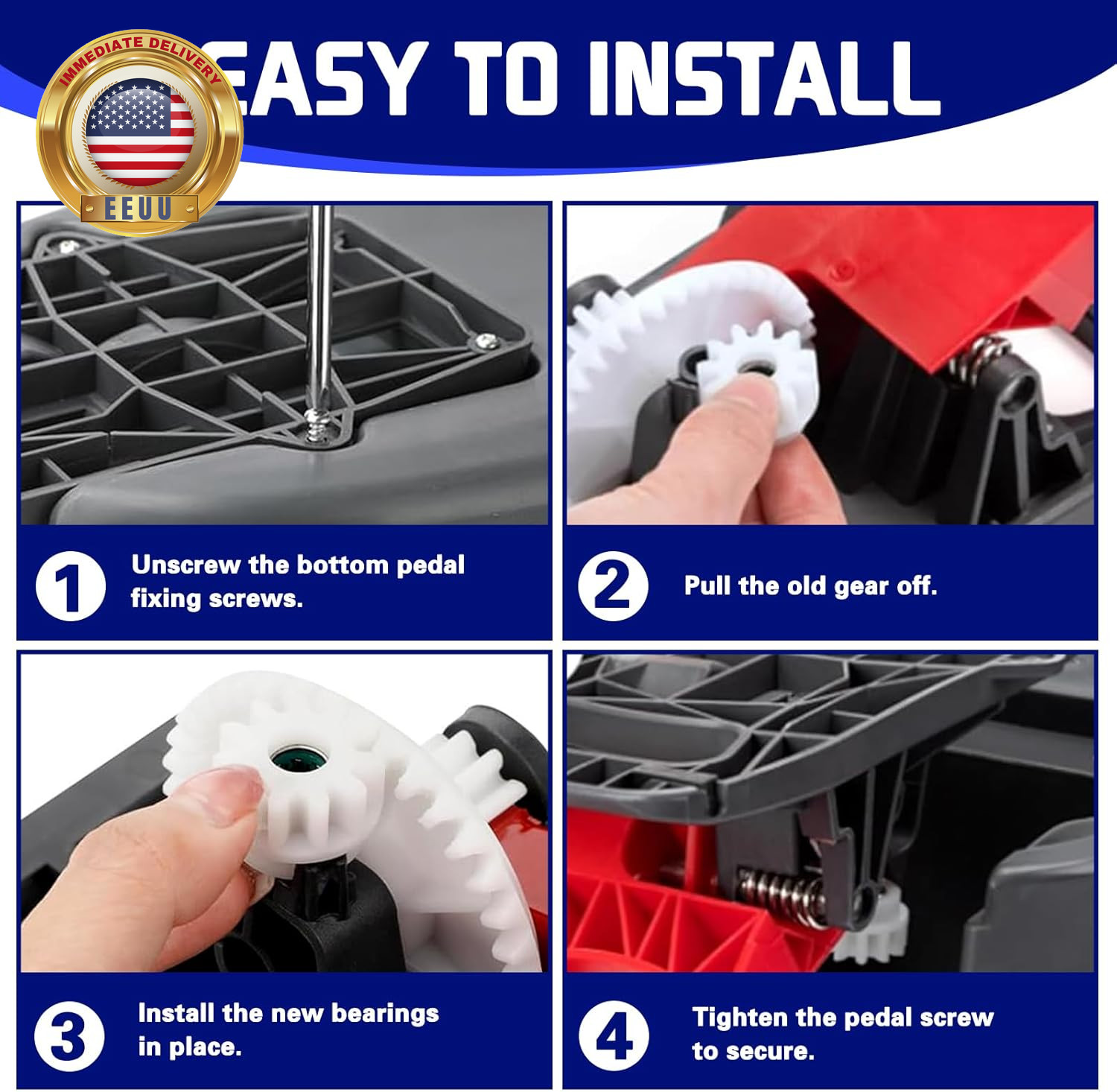 IMMEDIATE DELIVERY

EEUU

EASY TO INSTALL

1 Unscrew the bottom pedal fixing screws.

2 Pull the old gear off.

3 Install the new bearings in place.

4 Tighten the pedal screw to secure.