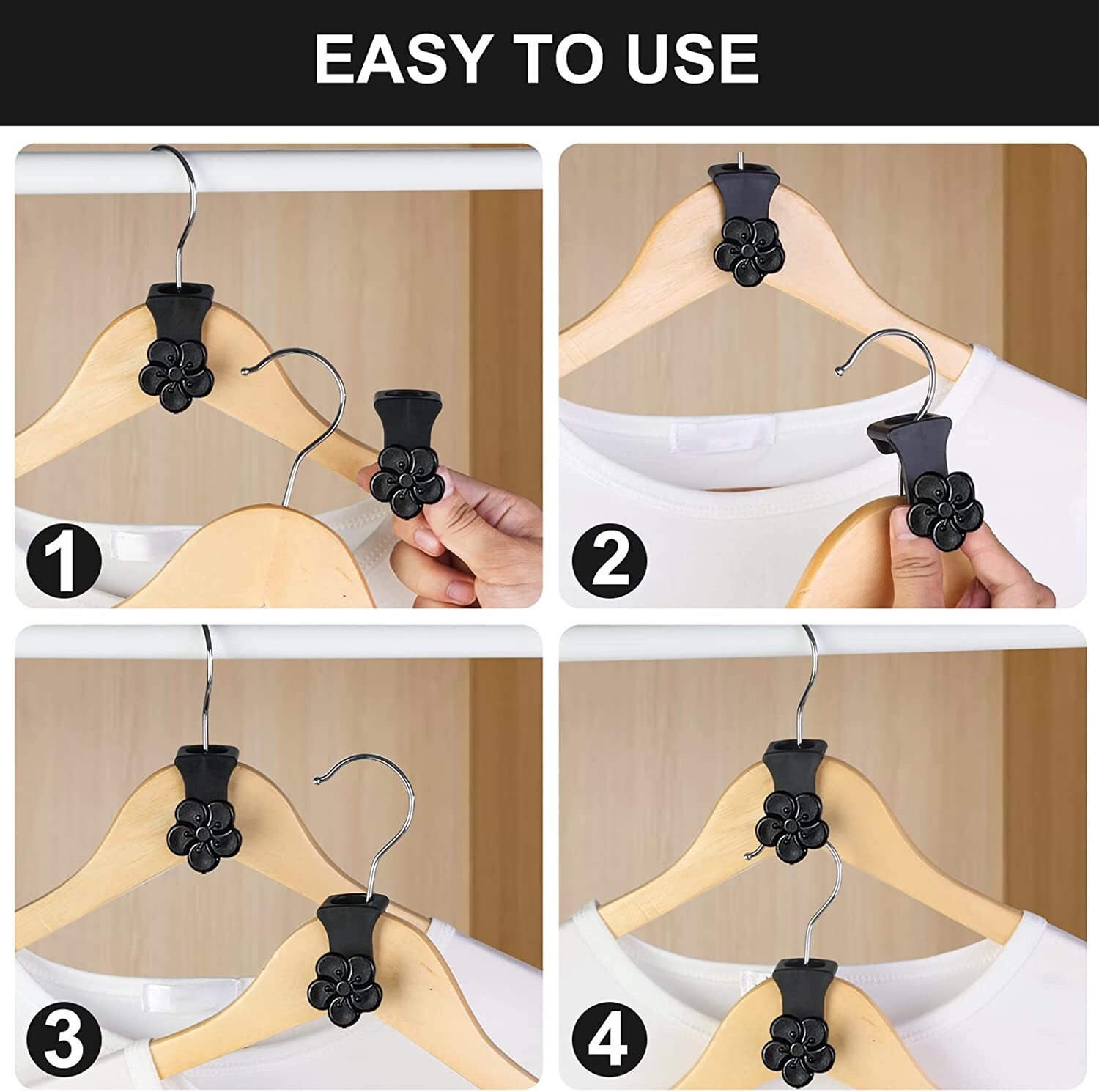 EASY TO USE

1

2

3

4