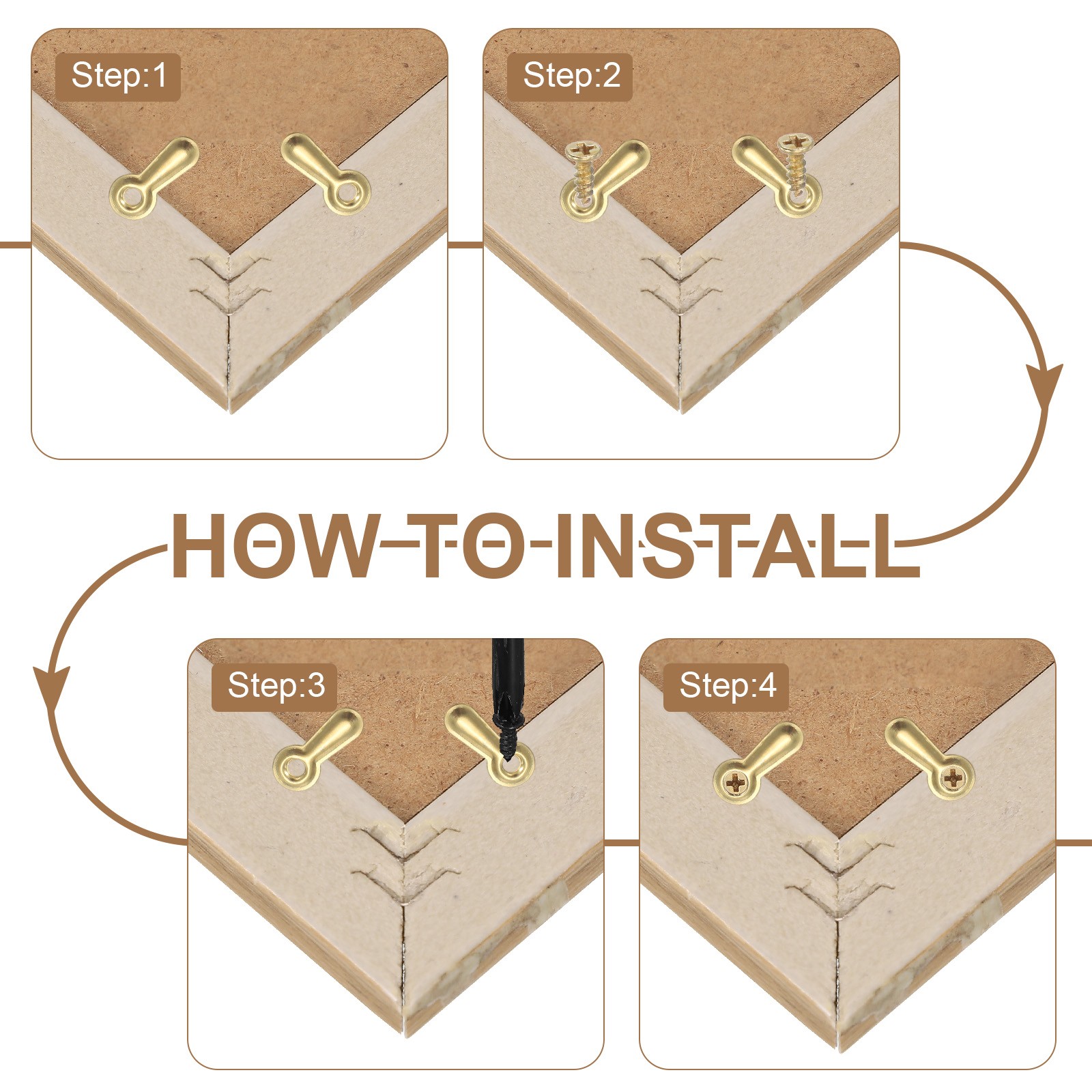 Step:1

Step:2

HOW TO INSTALL

Step:3

Step:4