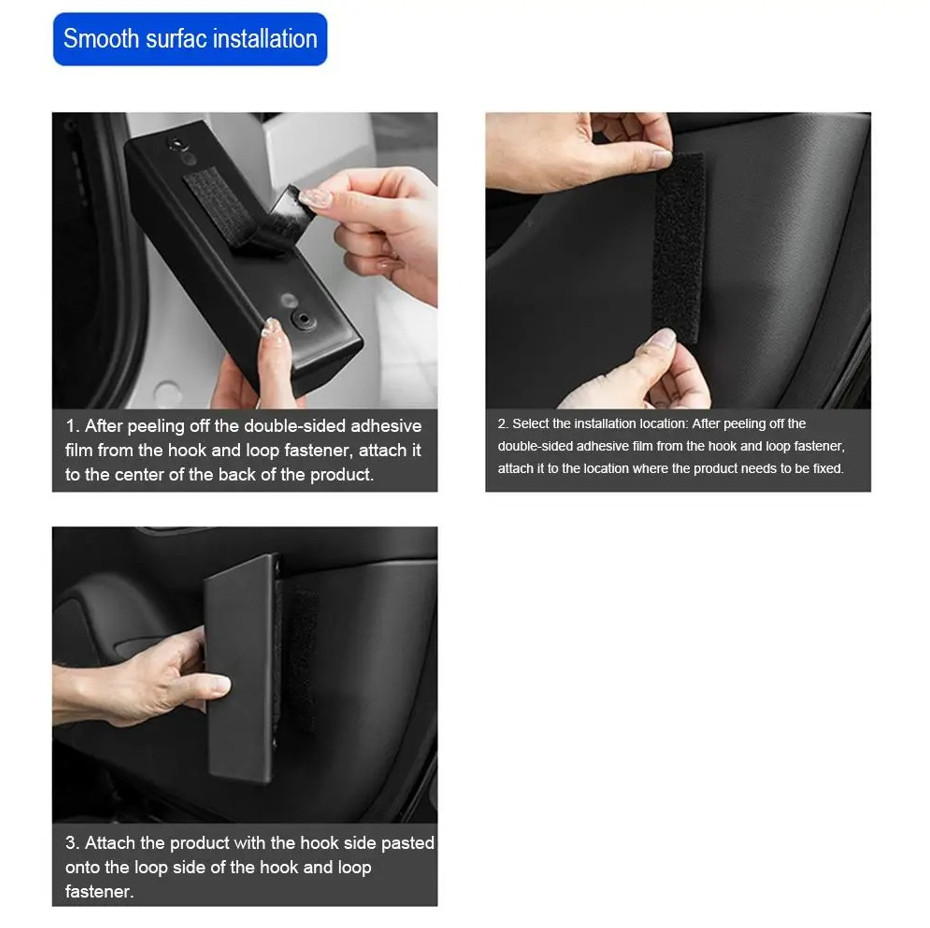 Smooth surfac installation

1. After peeling off the double-sided adhesive film from the hook and loop fastener, attach it to the center of the back of the product.

2. Select the installation location: After peeling off the double-sided adhesive film from the hook and loop fastener, attach it to the location where the product needs to be fixed.

3. Attach the product with the hook side pasted onto the loop side of the hook and loop fastener.