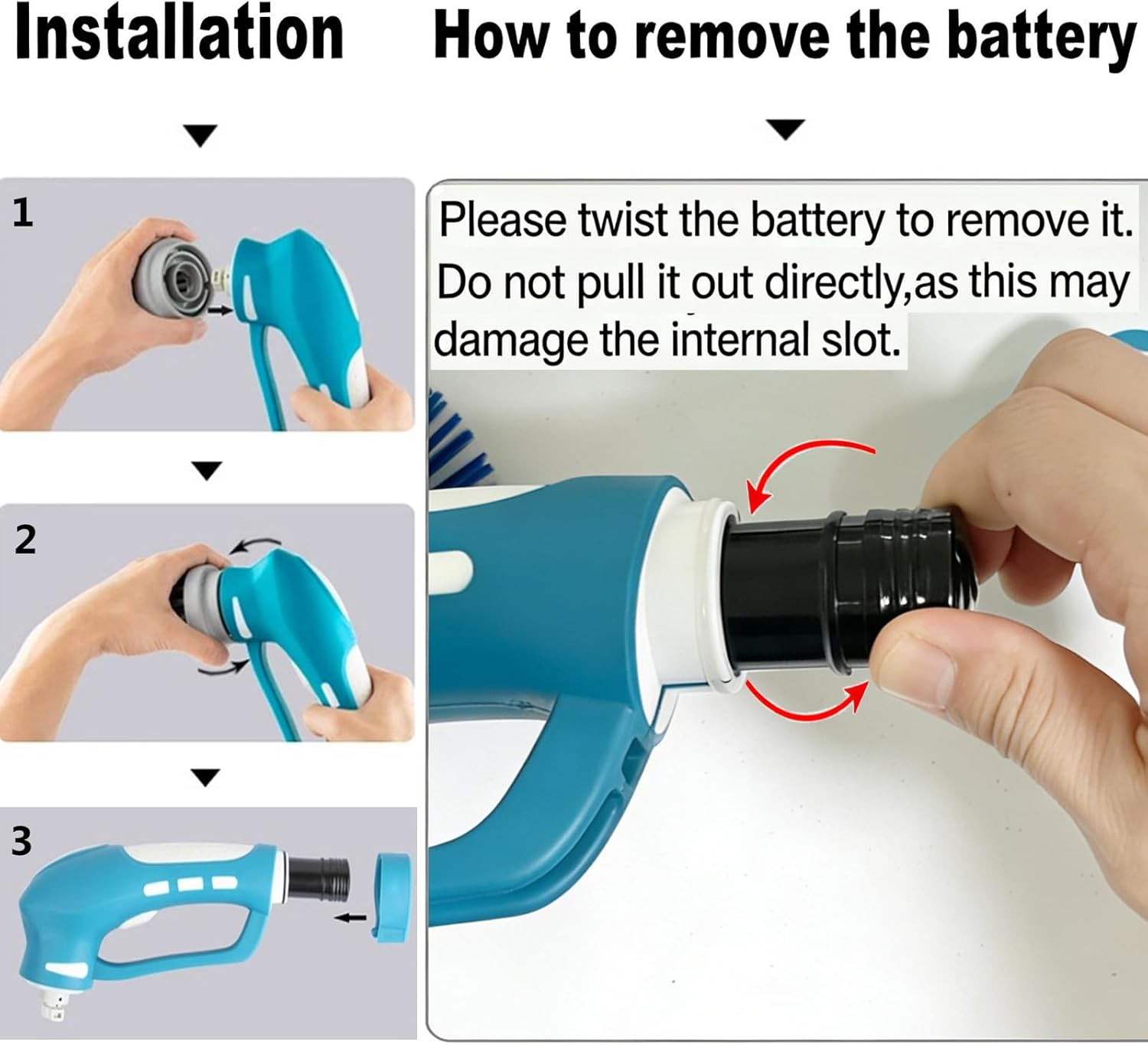 Installation

1

2

3

How to remove the battery

Please twist the battery to remove it. Do not pull it out directly,as this may damage the internal slot.