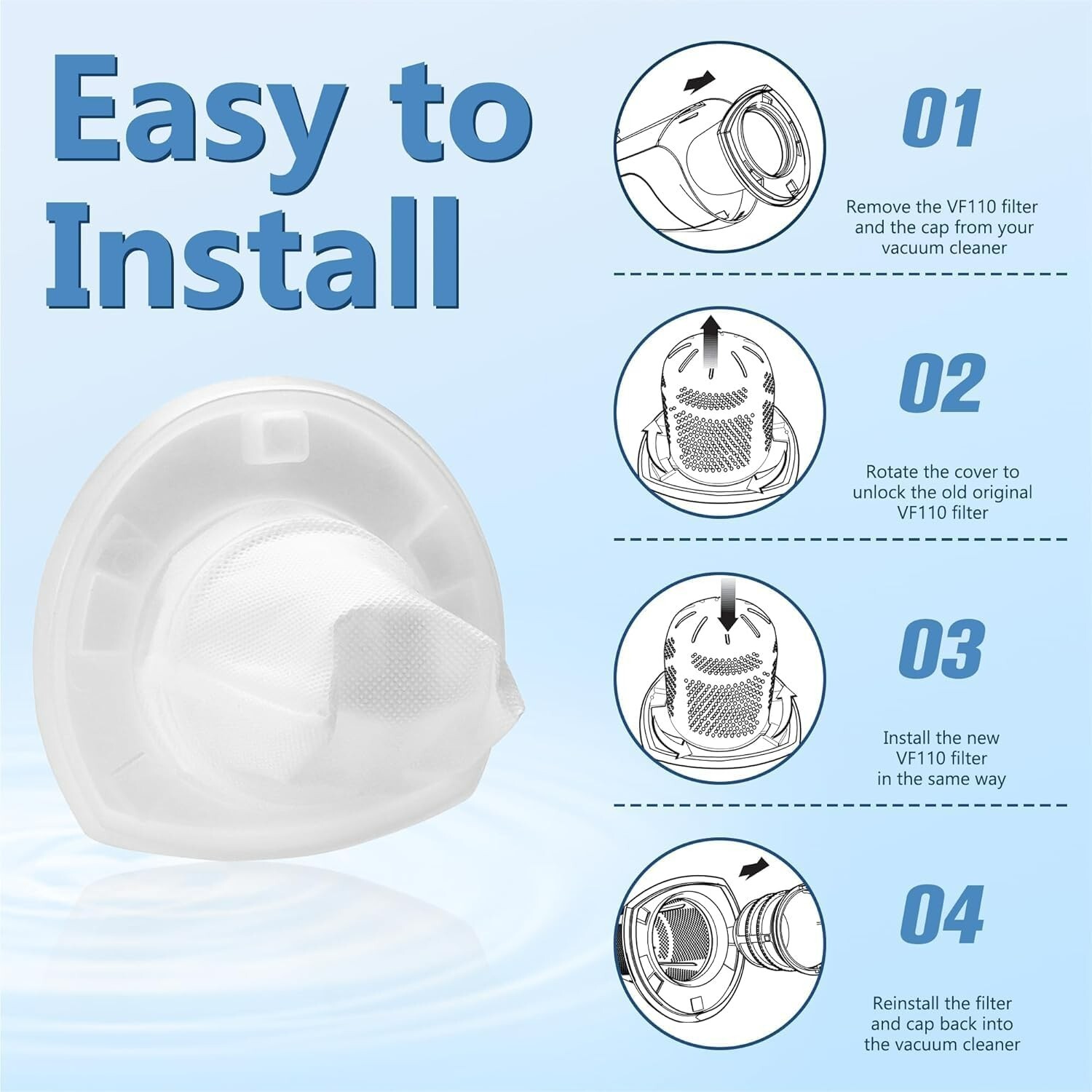 Easy to Install

01

Remove the VF110 filter and the cap from your vacuum cleaner

02

Rotate the cover to unlock the old original VF110 filter

03

Install the new VF110 filter in the same way

04

Reinstall the filter and cap back into the vacuum cleaner