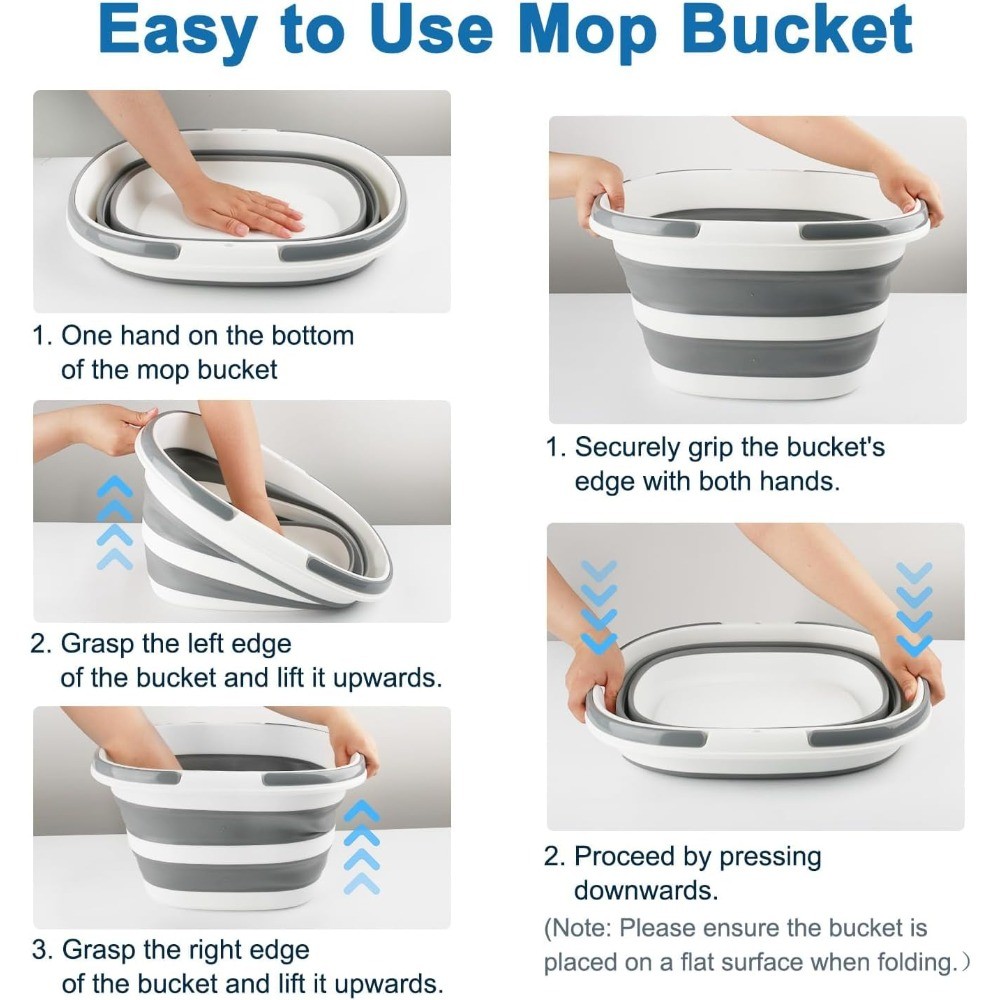 Easy to Use Mop Bucket

1. One hand on the bottom of the mop bucket

2. Grasp the left edge of the bucket and lift it upwards.

3. Grasp the right edge of the bucket and lift it upwards.

1. Securely grip the bucket's edge with both hands.

2. Proceed by pressing downwards.

(Note: Please ensure the bucket is placed on a flat surface when folding.）