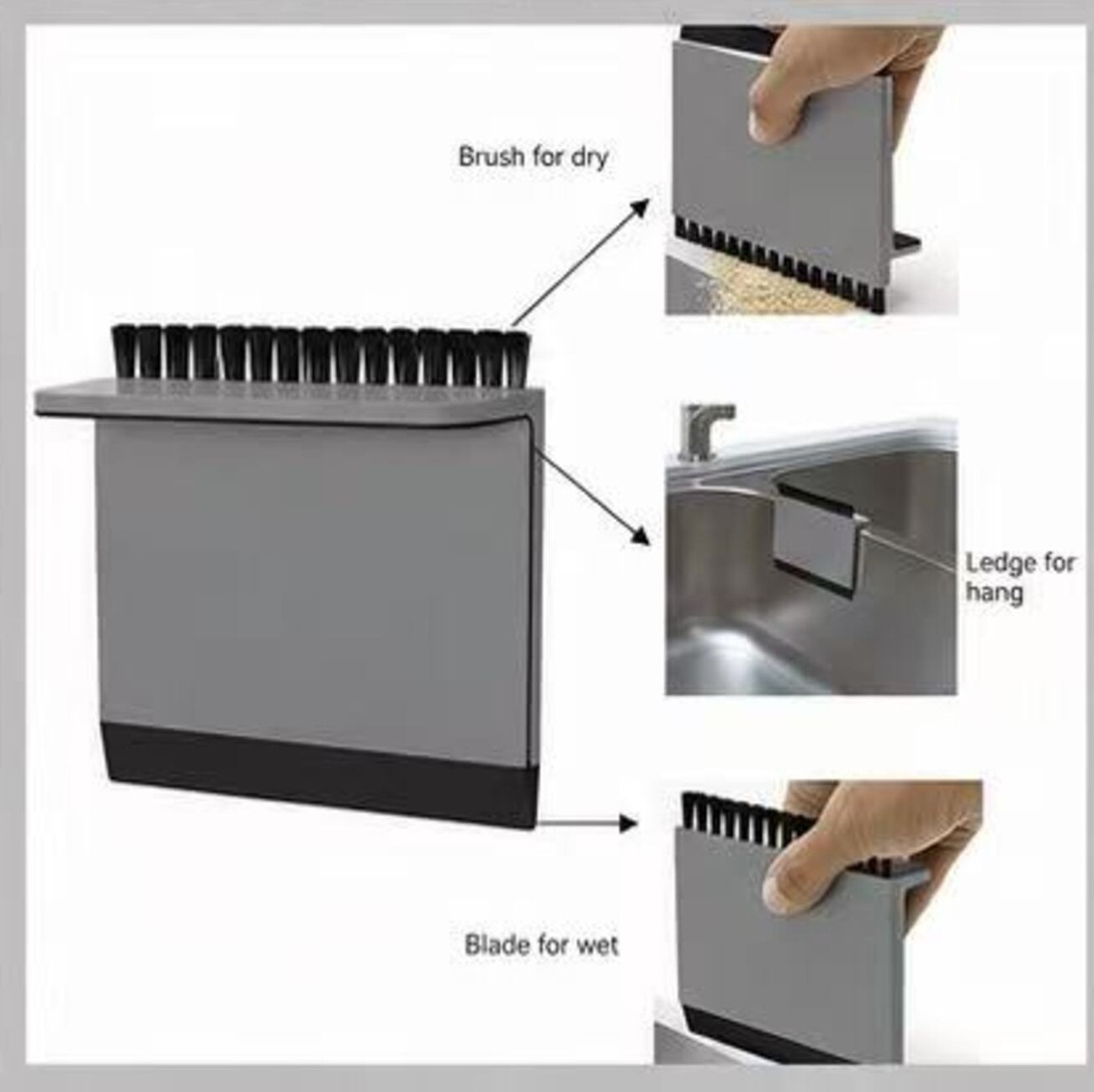 Brush for dry

Ledge for hang

Blade for wet