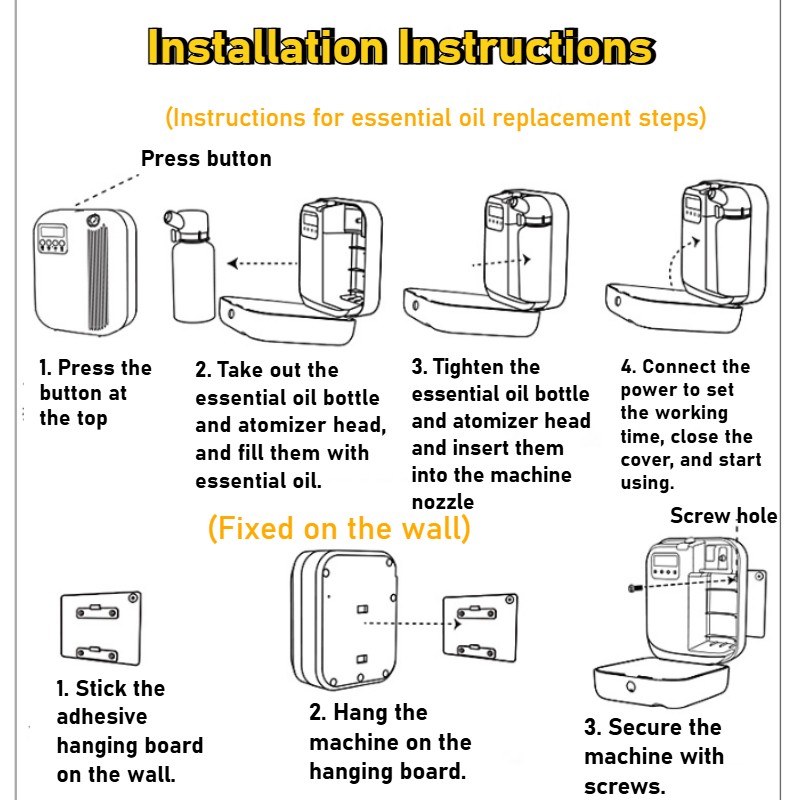 Installation Instructions

(Instructions for essential oil replacement steps)

Press button

1. Press the button at the top

2. Take out the essential oil bottle and atomizer head, and fill them with essential oil.

3. Tighten the essential oil bottle and atomizer head and insert them into the machine nozzle

4. Connect the power to set the working time, close the cover, and start using.

(Fixed on the wall)

Screw hole

1. Stick the adhesive hanging board on the wall.

2. Hang the machine on the hanging board.

3. Secure the machine with screws.