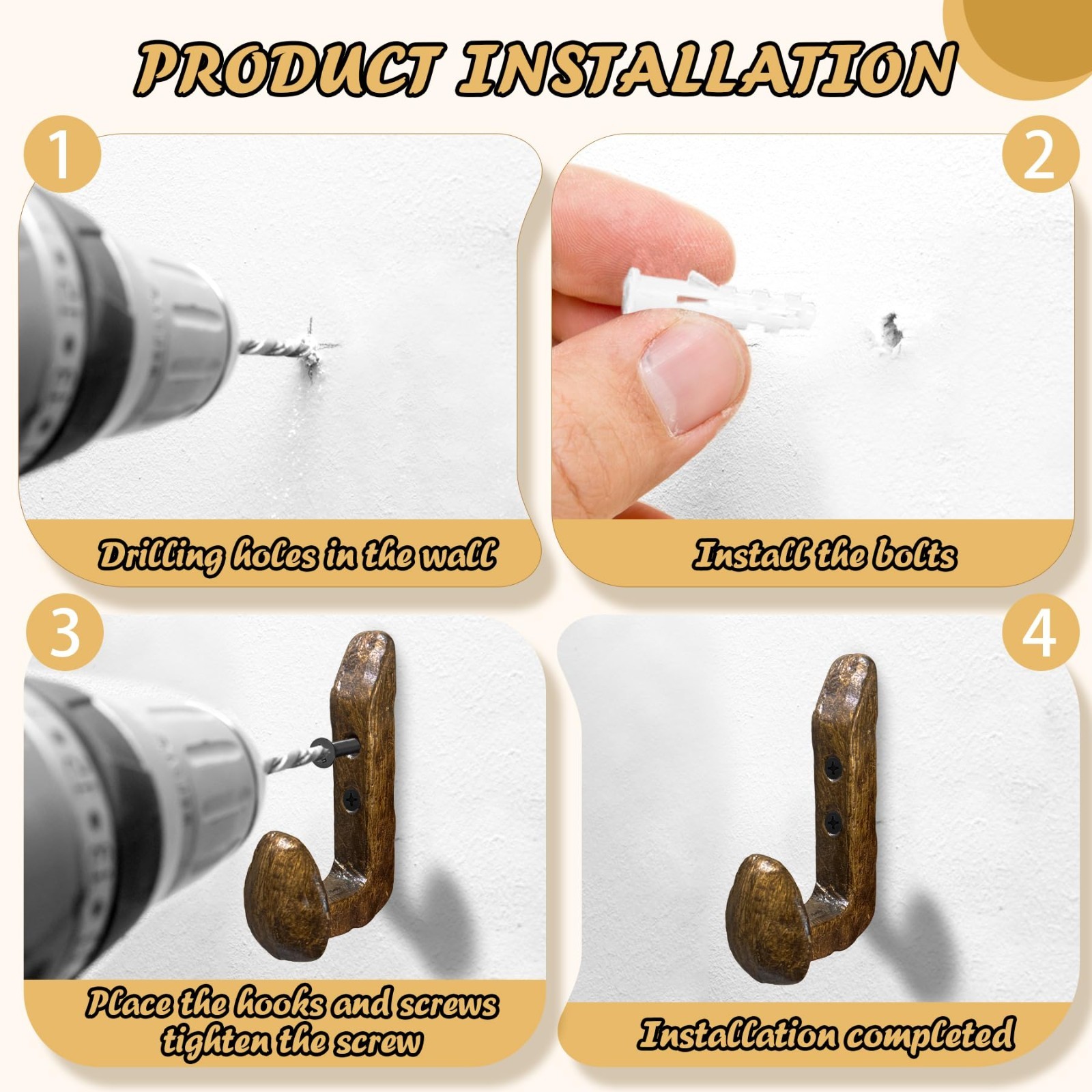 PRODUCT INSTALLATION

1

Drilling holes in the wall

2

Install the bolts

3

Place the hooks and screws tighten the screw

4

Installation completed