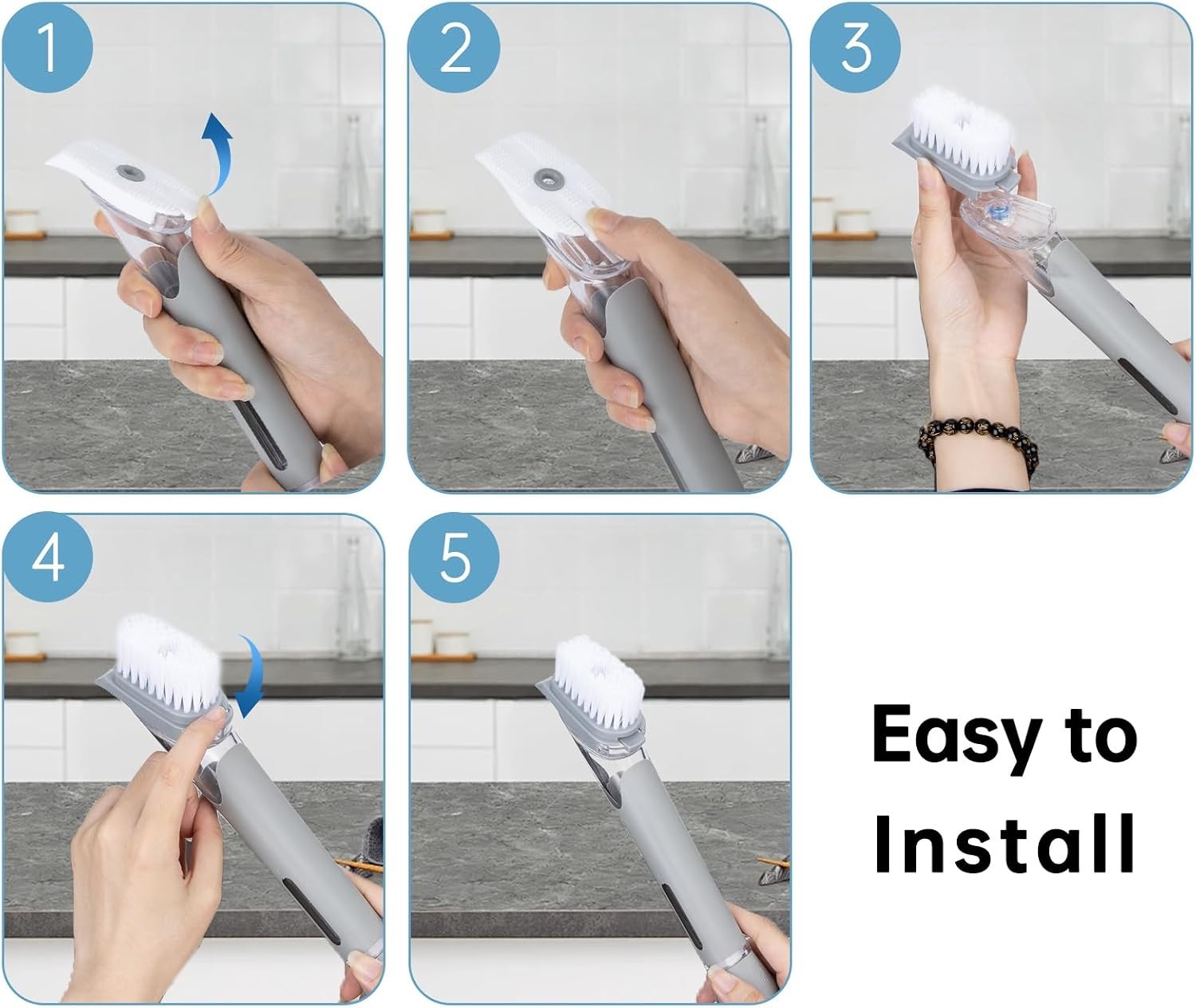 1

2

3

4

5

Easy to Install