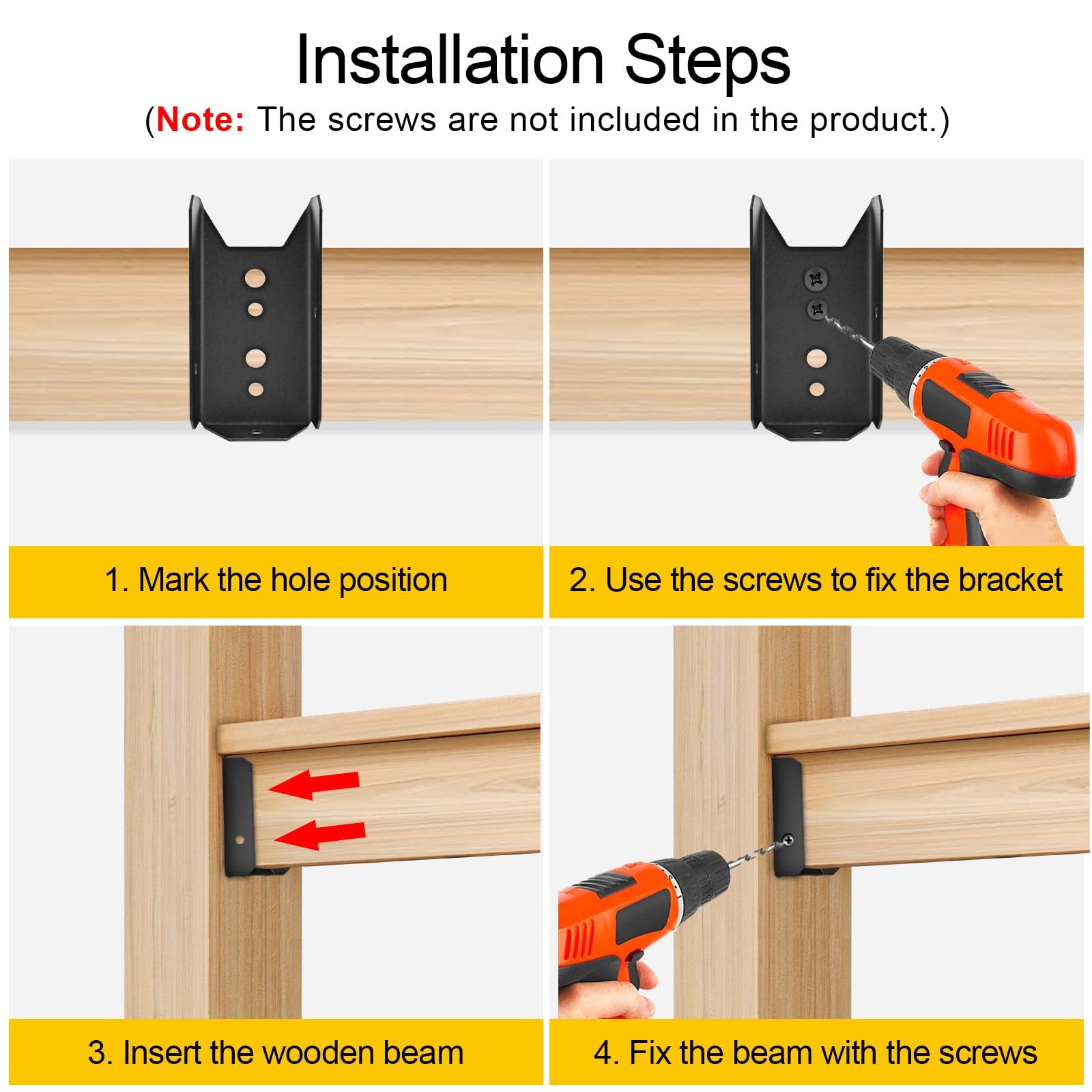 Installation Steps
(Note: The screws are not included in the product.)

1. Mark the hole position

2. Use the screws to fix the bracket

3. Insert the wooden beam

4. Fix the beam with the screws