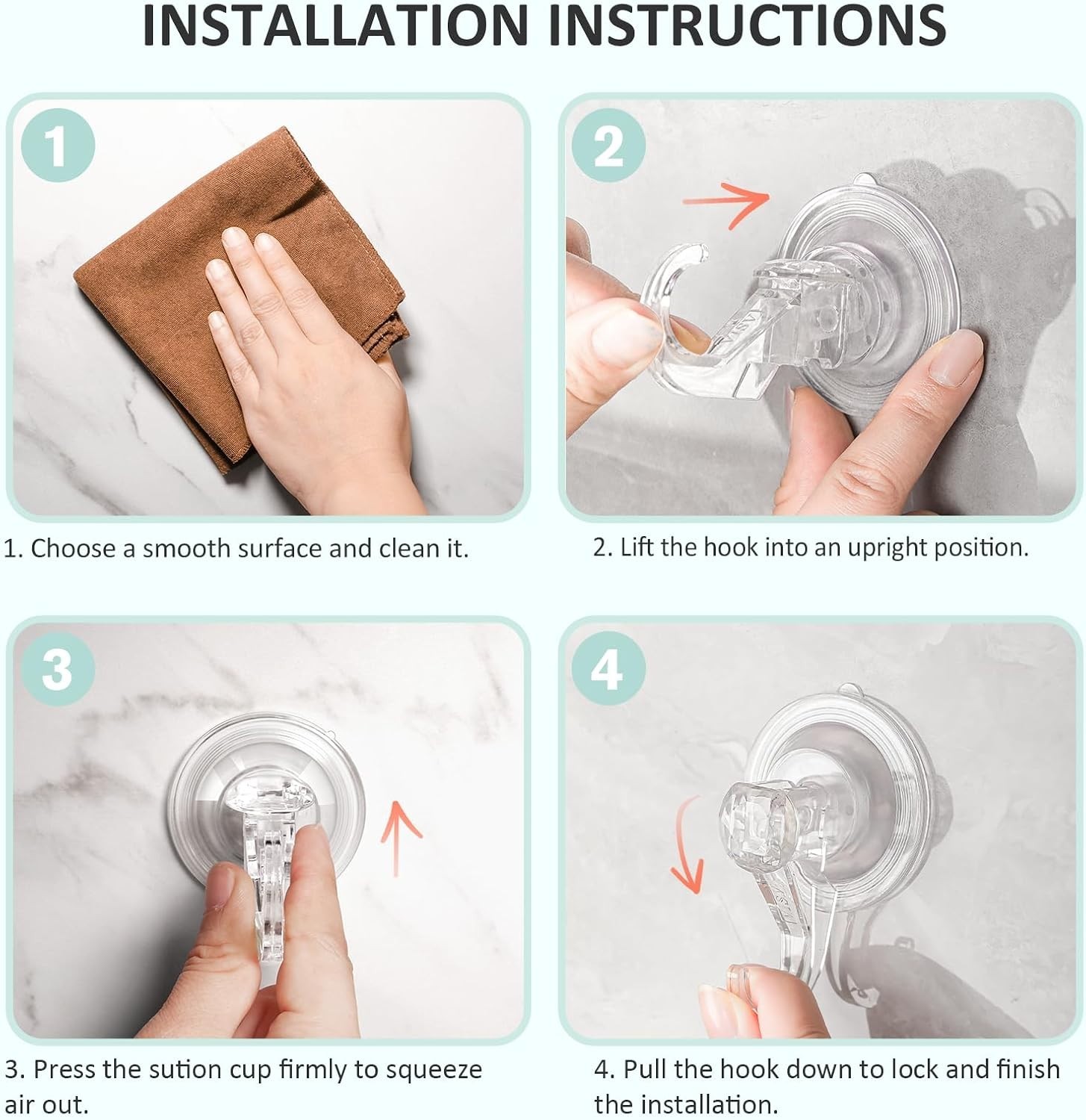 INSTALLATION INSTRUCTIONS

1

1. Choose a smooth surface and clean it.

2

2. Lift the hook into an upright position.

3

3. Press the sution cup firmly to squeeze air out.

4

4. Pull the hook down to lock and finish the installation.