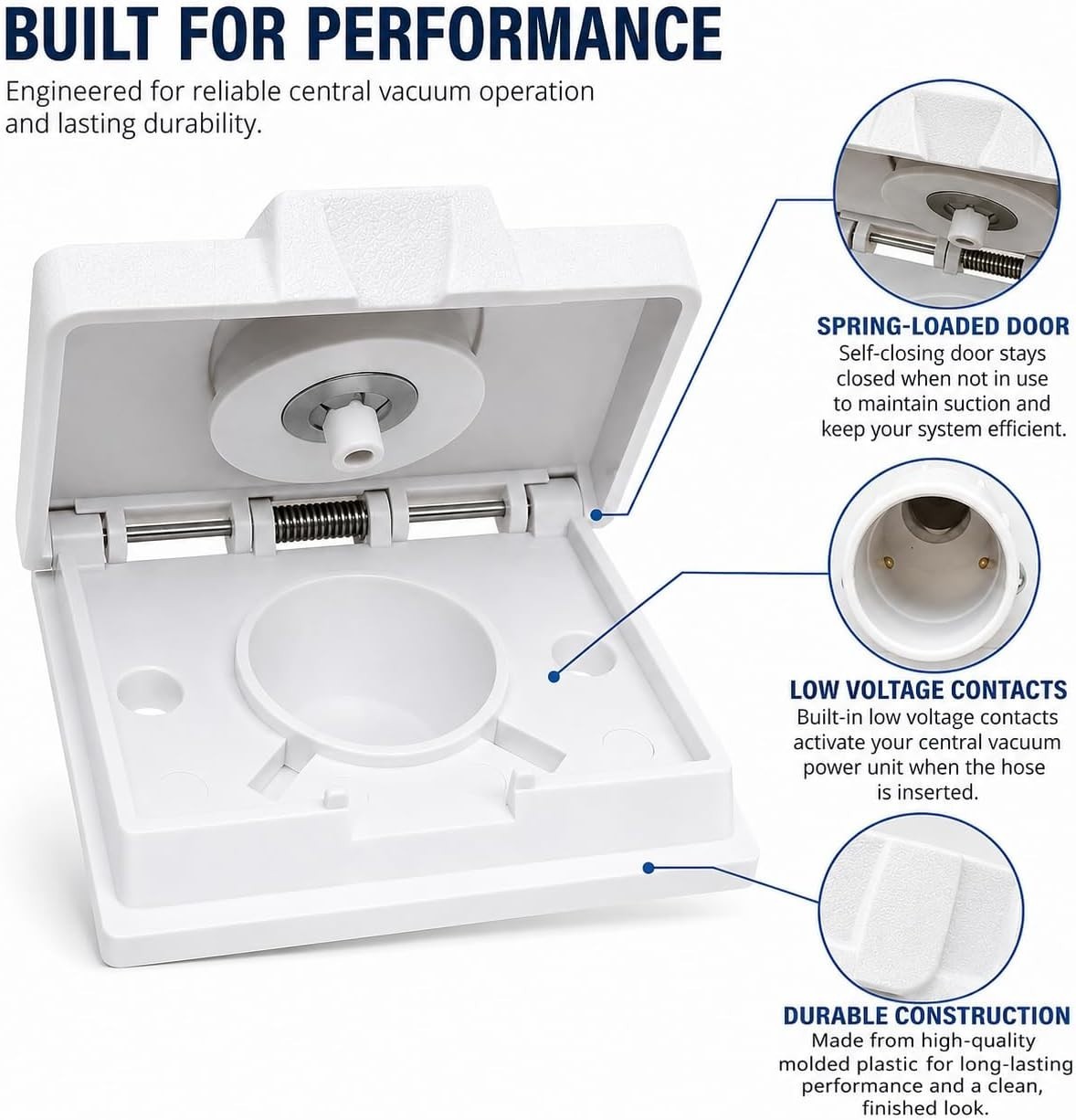 BUILT FOR PERFORMANCE

Engineered for reliable central vacuum operation and lasting durability.

SPRING-LOADED DOOR
Self-closing door stays closed when not in use to maintain suction and keep your system efficient.

LOW VOLTAGE CONTACTS
Built-in low voltage contacts activate your central vacuum power unit when the hose is inserted.

DURABLE CONSTRUCTION
Made from high-quality molded plastic for long-lasting performance and a clean, finished look.