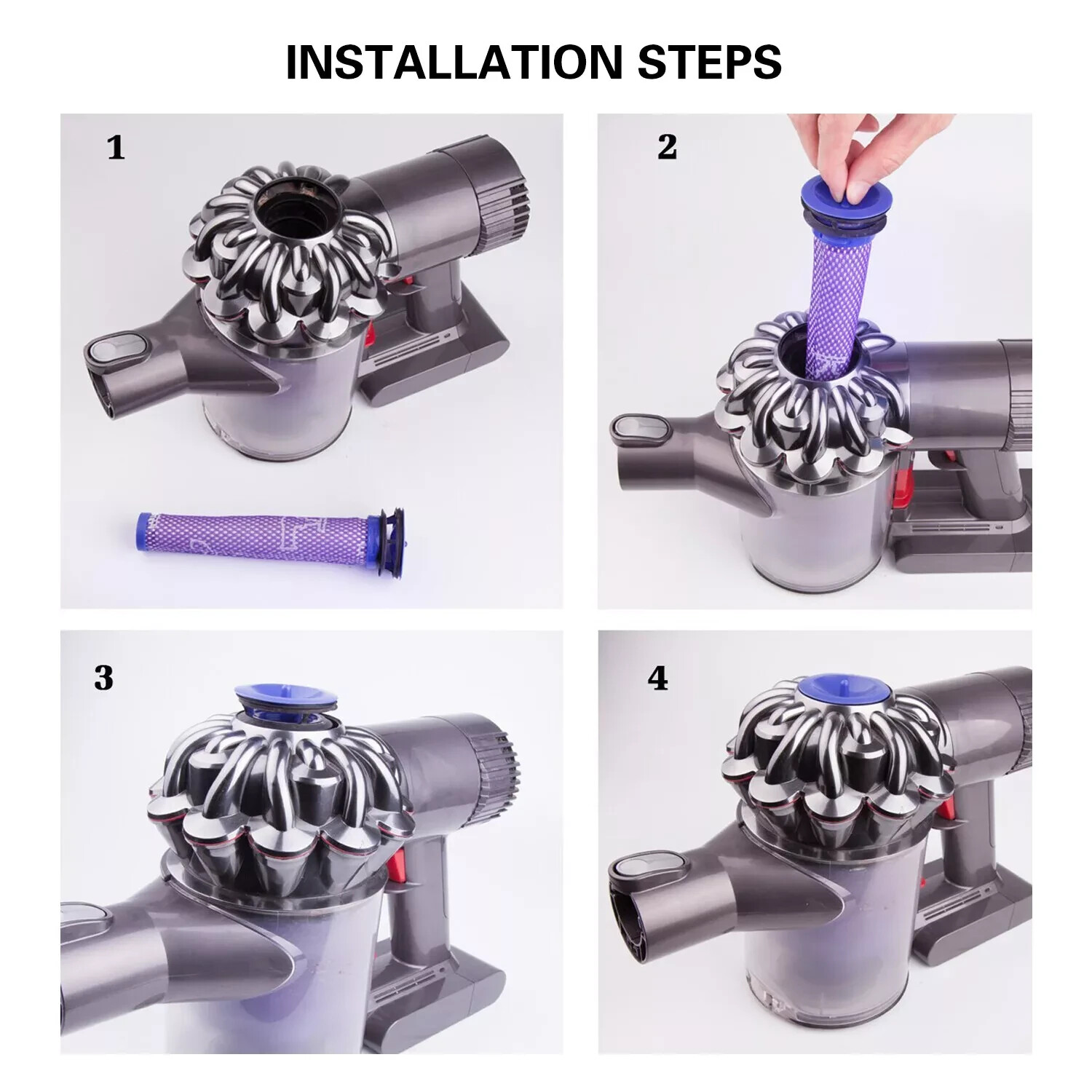 INSTALLATION STEPS

1

2

3

4