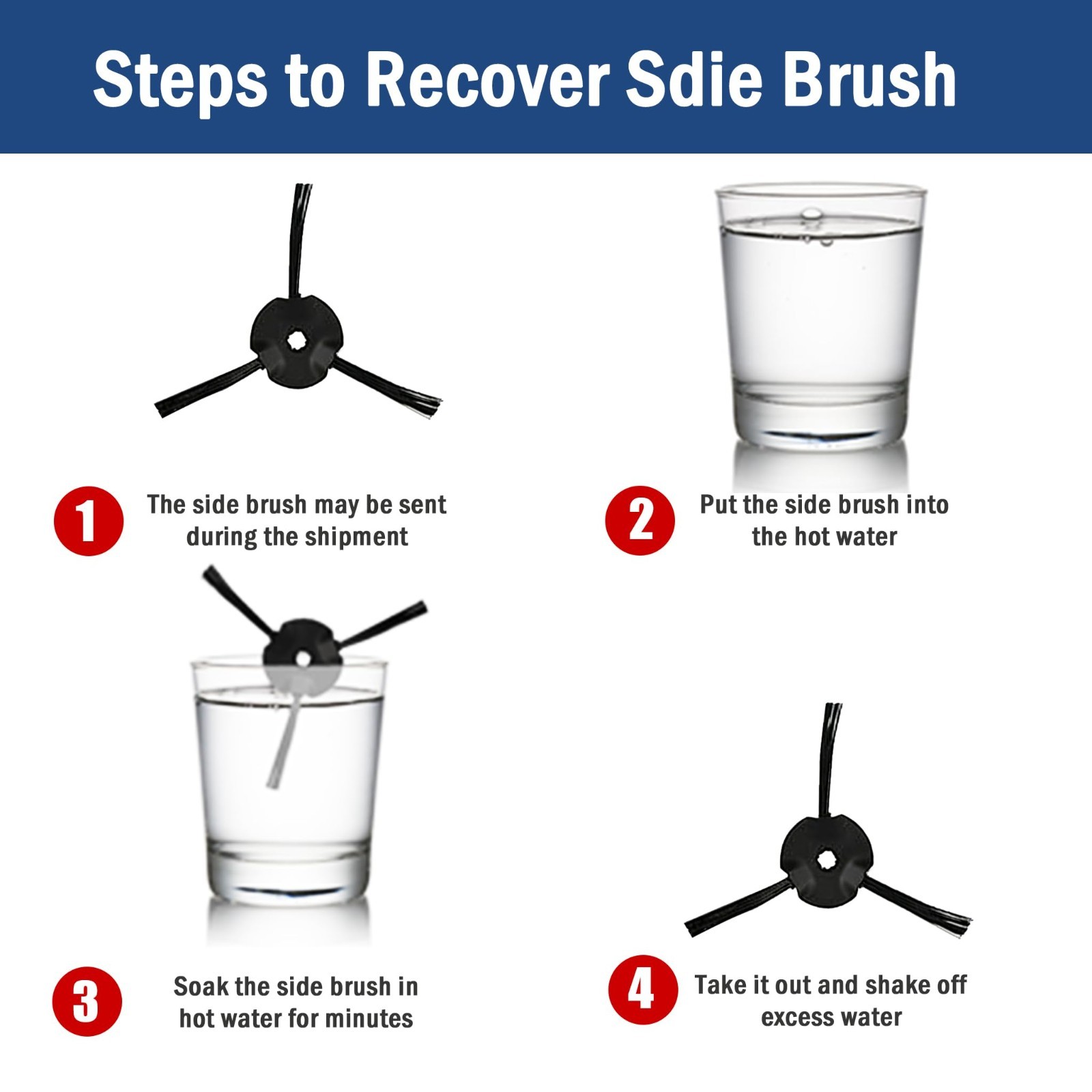 Steps to Recover Sdie Brush

1 The side brush may be sent during the shipment

2 Put the side brush into the hot water

3 Soak the side brush in hot water for minutes

4 Take it out and shake off excess water