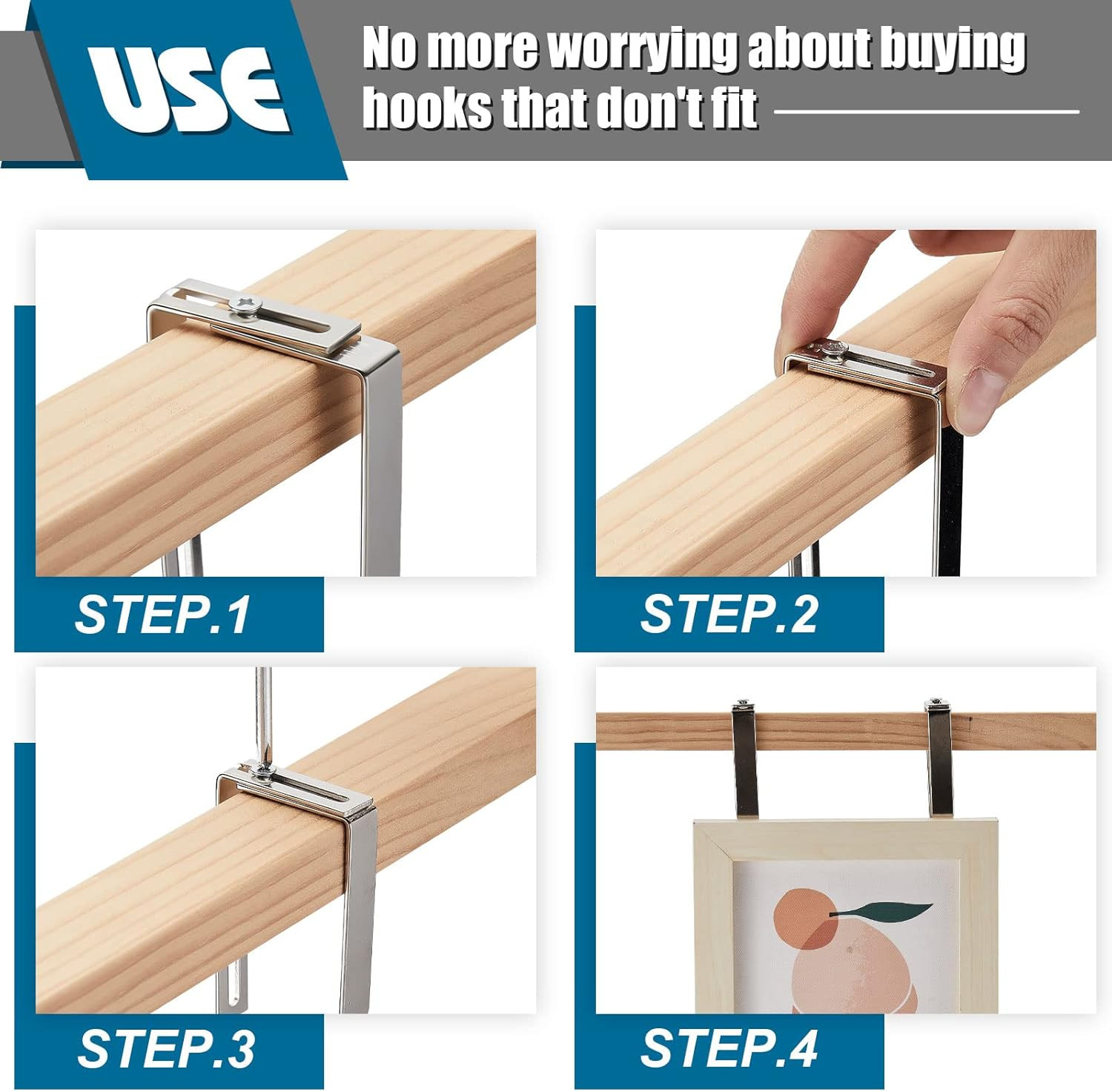 USE

No more worrying about buying hooks that don't fit

STEP.1

STEP.2

STEP.3

STEP.4