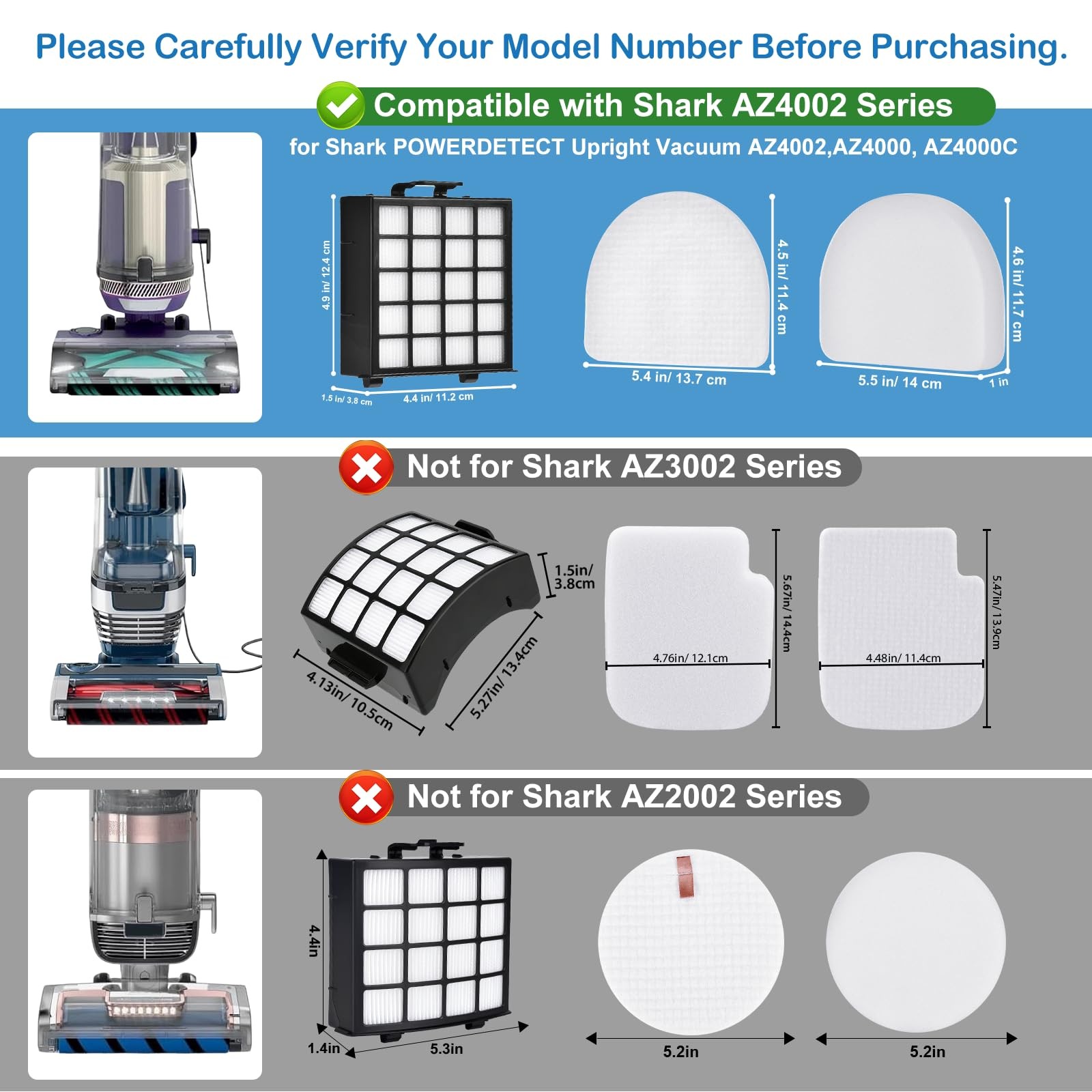 Please Carefully Verify Your Model Number Before Purchasing.

Compatible with Shark AZ4002 Series

for Shark POWERDETECT Upright Vacuum AZ4002,AZ4000, AZ4000C

4.9 in/ 12.4 cm

1.5 in/ 3.8 cm

4.4 in/ 11.2 cm

4.5 in/ 11.4 cm

5.4 in/ 13.7 cm

4.6 in/ 11.7 cm

5.5 in/ 14 cm

1 in

Not for Shark AZ3002 Series

1.5in/ 3.8cm

4.13in/ 10.5cm

5.27in/ 13.4cm

4.76in/ 12.1cm

5.67in/ 14.4cm

4.48in/ 11.4cm

5.47in/ 13.9cm

Not for Shark AZ2002 Series

4.4in

1.4in

5.3in

5.2in

5.2in