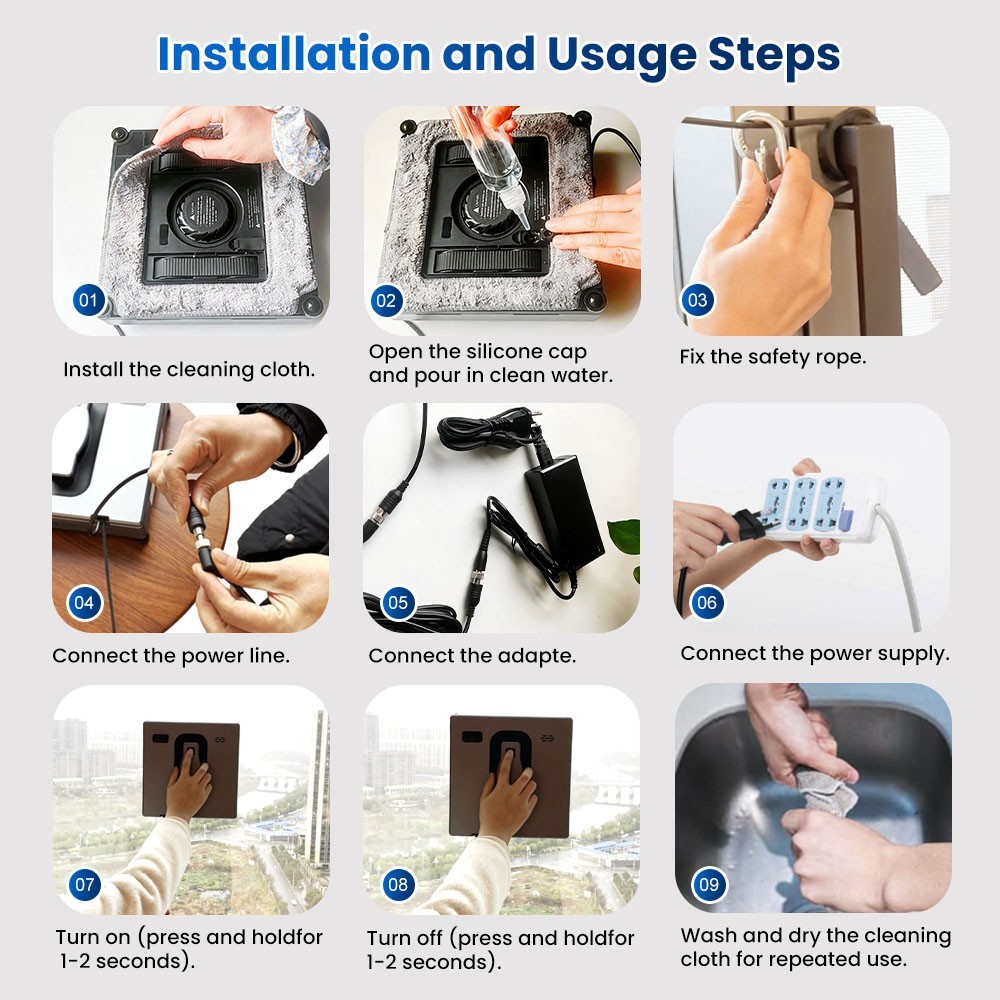 Installation and Usage Steps

01
Install the cleaning cloth.

02
Open the silicone cap and pour in clean water.

03
Fix the safety rope.

04
Connect the power line.

05
Connect the adapte.

06
Connect the power supply.

07
Turn on (press and holdfor 1-2 seconds).

08
Turn off (press and holdfor 1-2 seconds).

09
Wash and dry the cleaning cloth for repeated use.