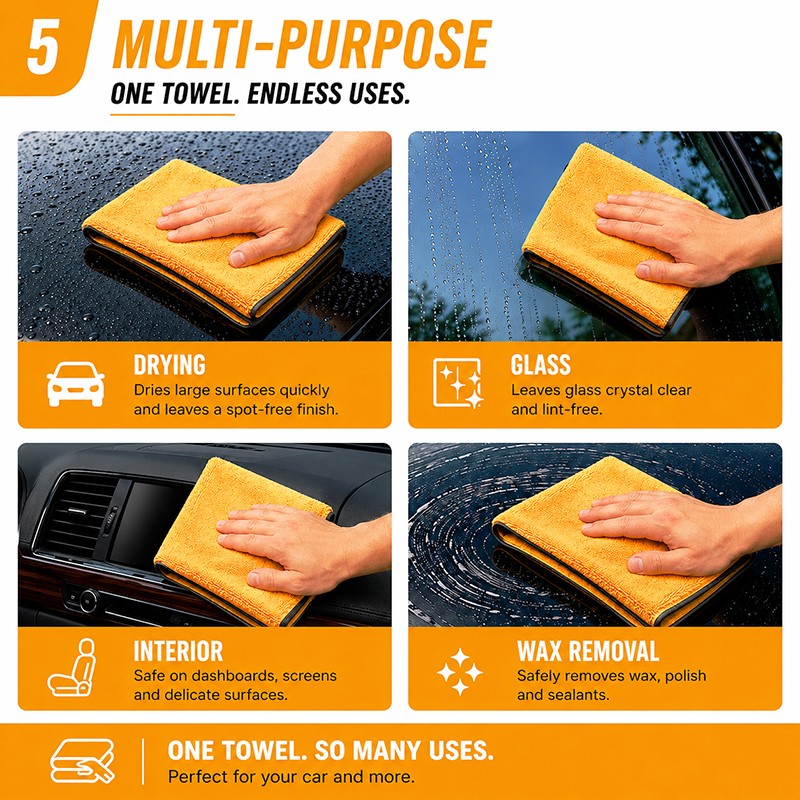 5 MULTI-PURPOSE
ONE TOWEL. ENDLESS USES.

DRYING
Dries large surfaces quickly and leaves a spot-free finish.

GLASS
Leaves glass crystal clear and lint-free.

INTERIOR
Safe on dashboards, screens and delicate surfaces.

WAX REMOVAL
Safely removes wax, polish and sealants.

ONE TOWEL. SO MANY USES.
Perfect for your car and more.