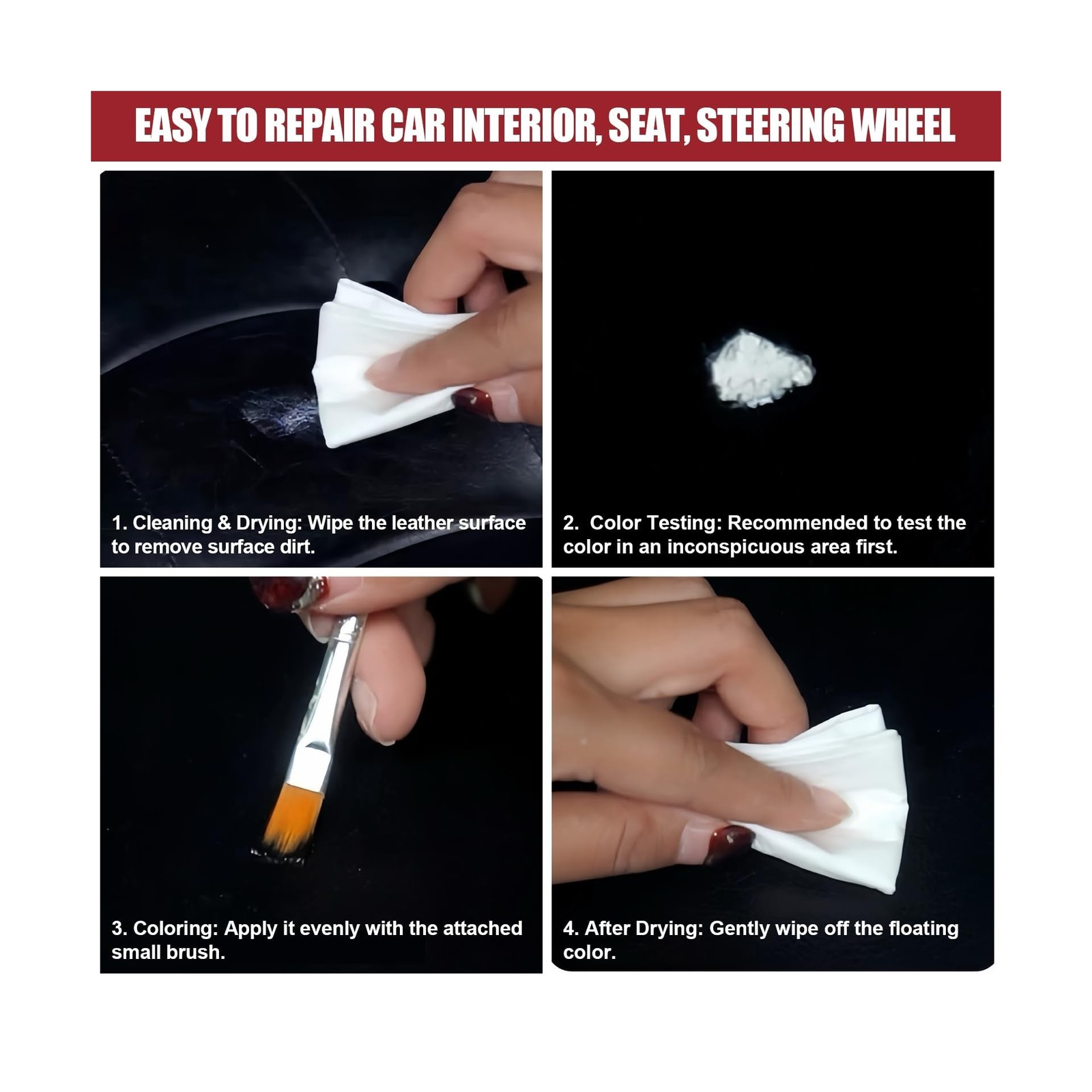 EASY TO REPAIR CAR INTERIOR, SEAT, STEERING WHEEL

1. Cleaning & Drying: Wipe the leather surface to remove surface dirt.

2. Color Testing: Recommended to test the color in an inconspicuous area first.

3. Coloring: Apply it evenly with the attached small brush.

4. After Drying: Gently wipe off the floating color.