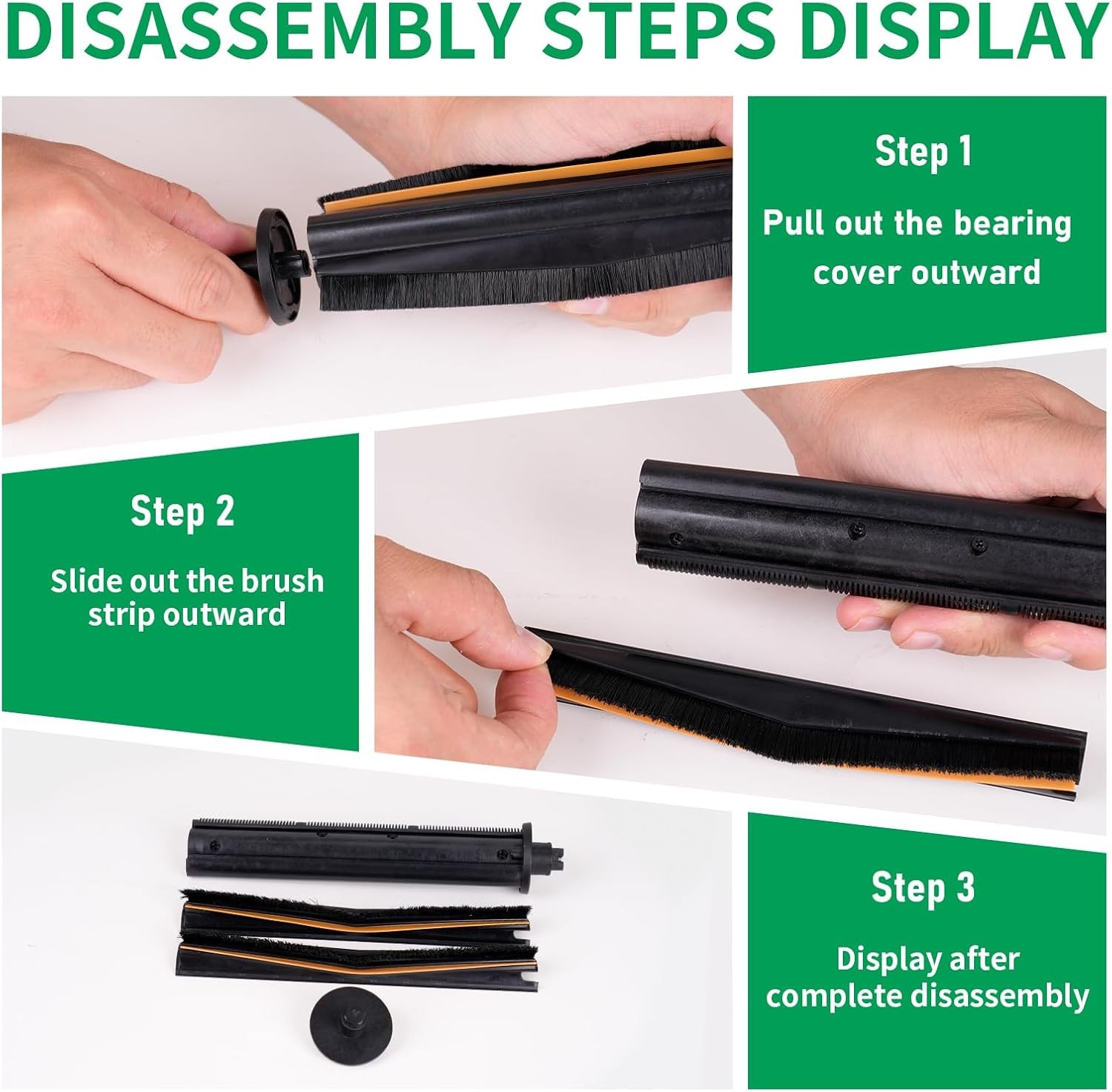 DISASSEMBLY STEPS DISPLAY

Step 1

Pull out the bearing cover outward

Step 2

Slide out the brush strip outward

Step 3

Display after complete disassembly