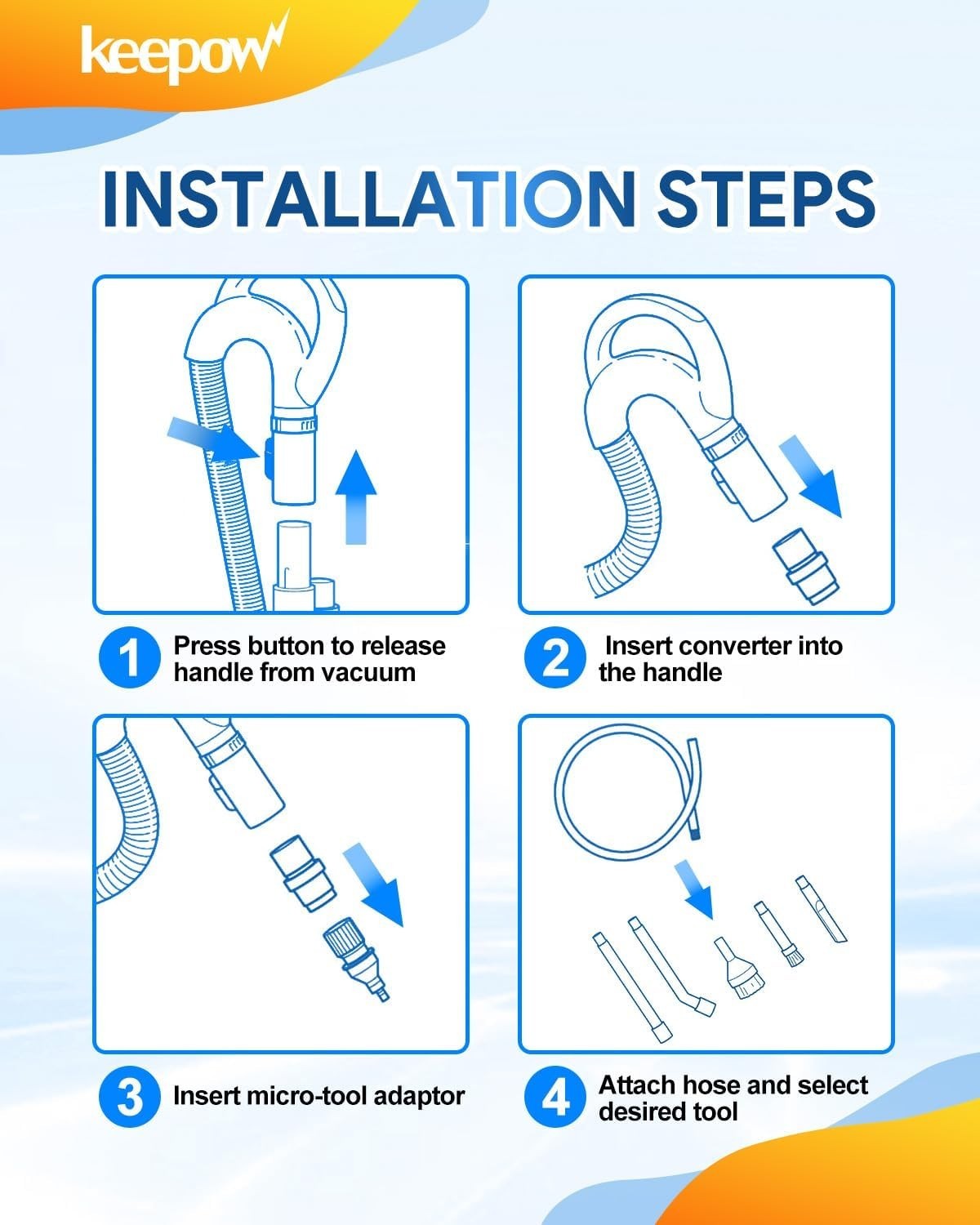 keepow

INSTALLATION STEPS

1 Press button to release handle from vacuum

2 Insert converter into the handle

3 Insert micro-tool adaptor

4 Attach hose and select desired tool