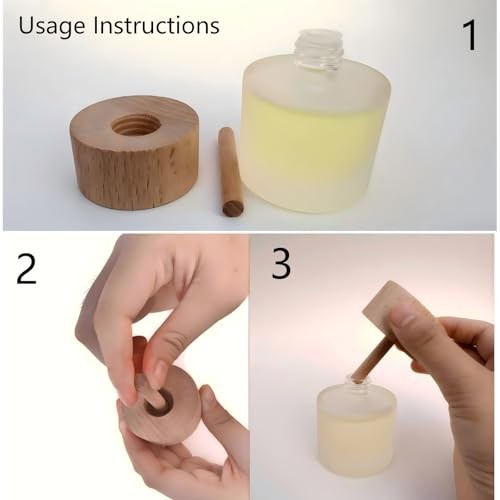 Usage Instructions

1

2

3