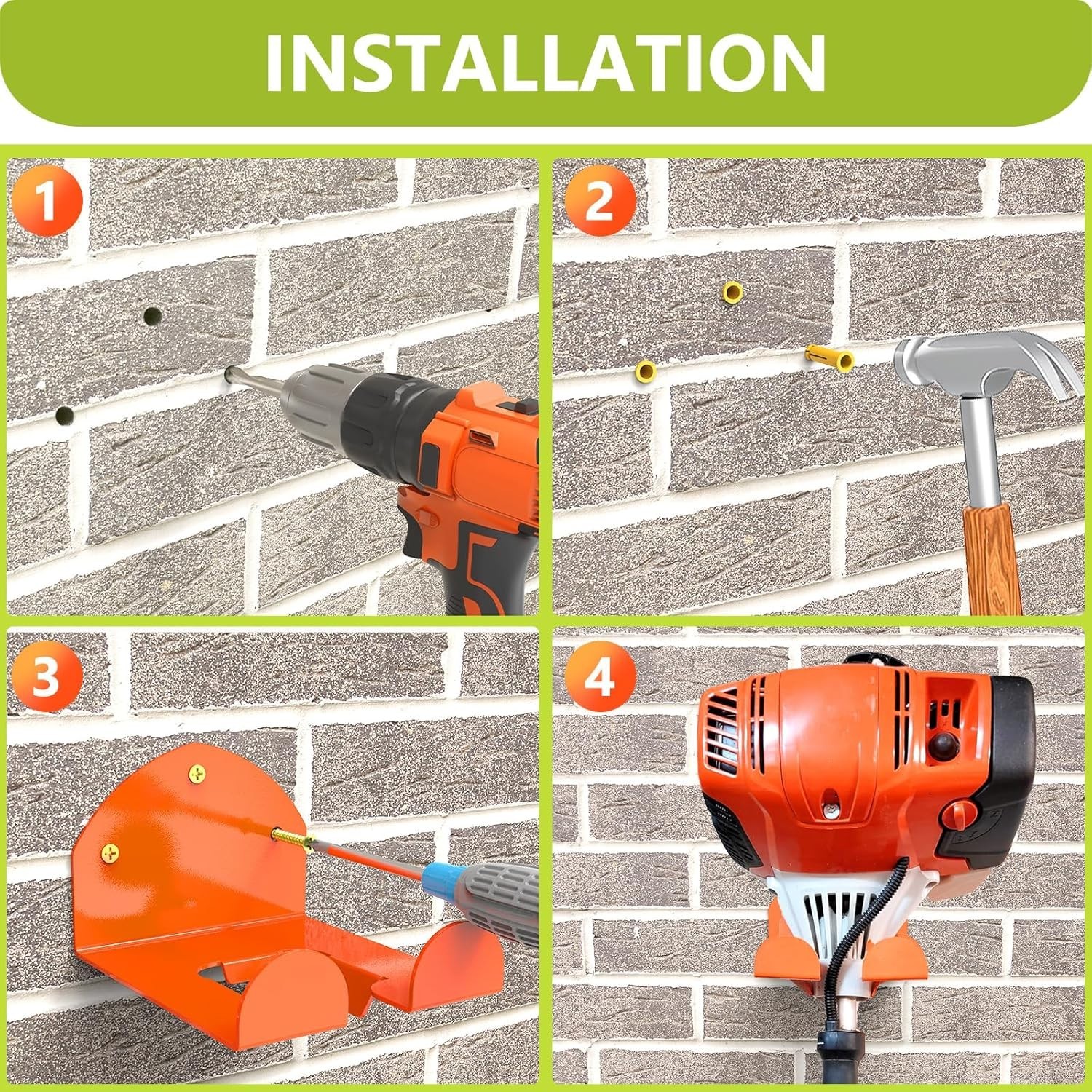 INSTALLATION

1

2

3

4