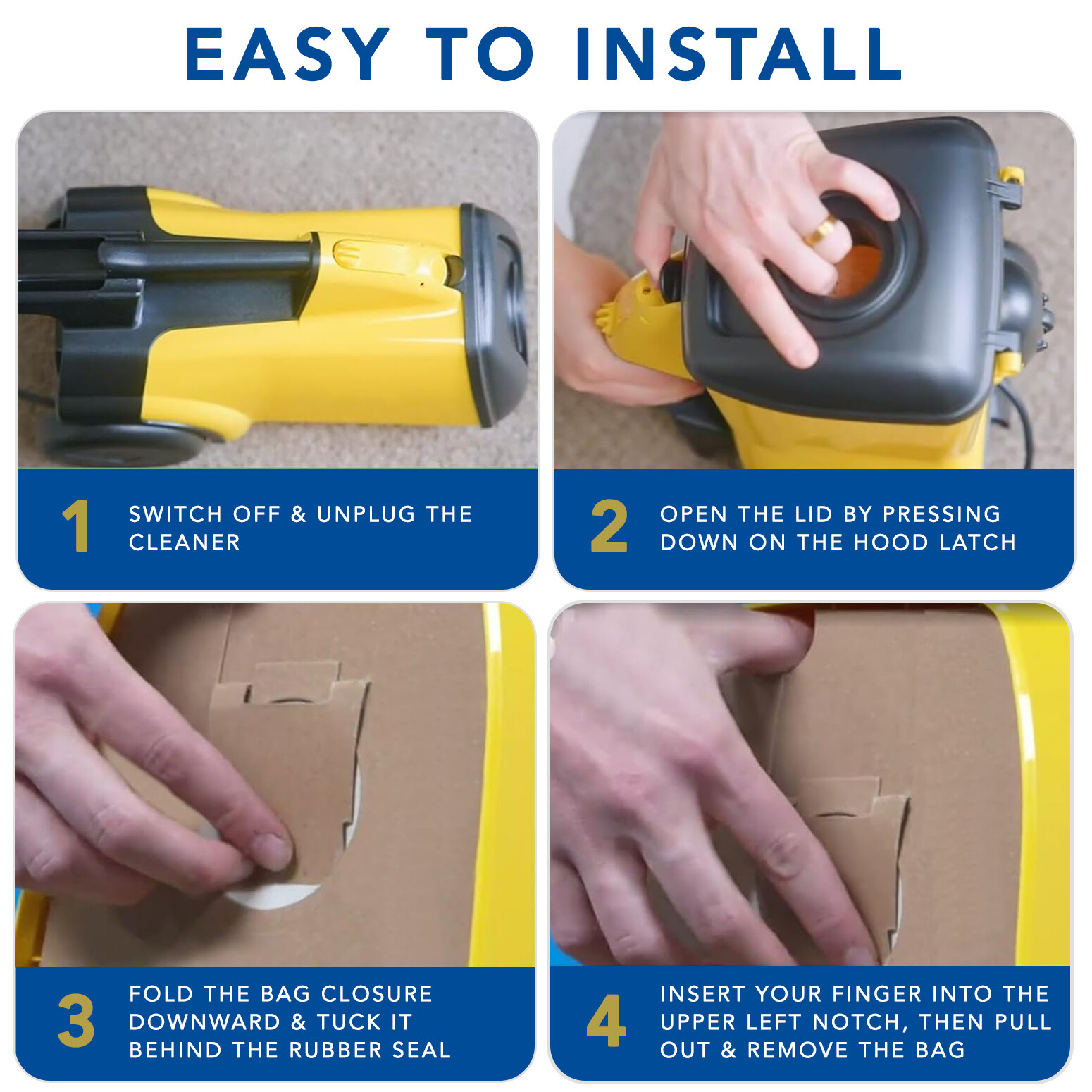 EASY TO INSTALL

1 SWITCH OFF & UNPLUG THE CLEANER

2 OPEN THE LID BY PRESSING DOWN ON THE HOOD LATCH

3 FOLD THE BAG CLOSURE DOWNWARD & TUCK IT BEHIND THE RUBBER SEAL

4 INSERT YOUR FINGER INTO THE UPPER LEFT NOTCH, THEN PULL OUT & REMOVE THE BAG