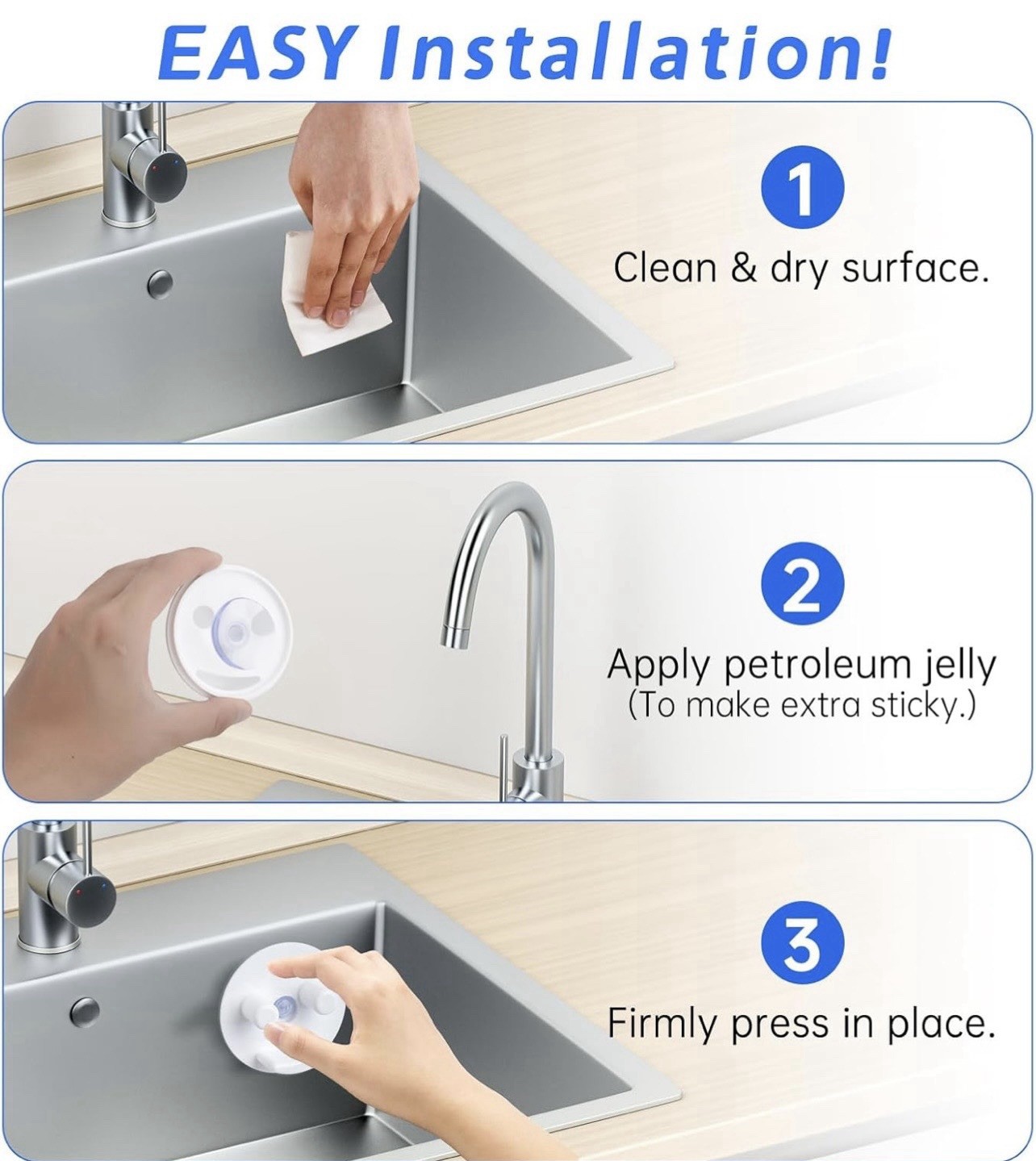 EASY Installation!

1

Clean & dry surface.

2

Apply petroleum jelly
(To make extra sticky.)

3

Firmly press in place.