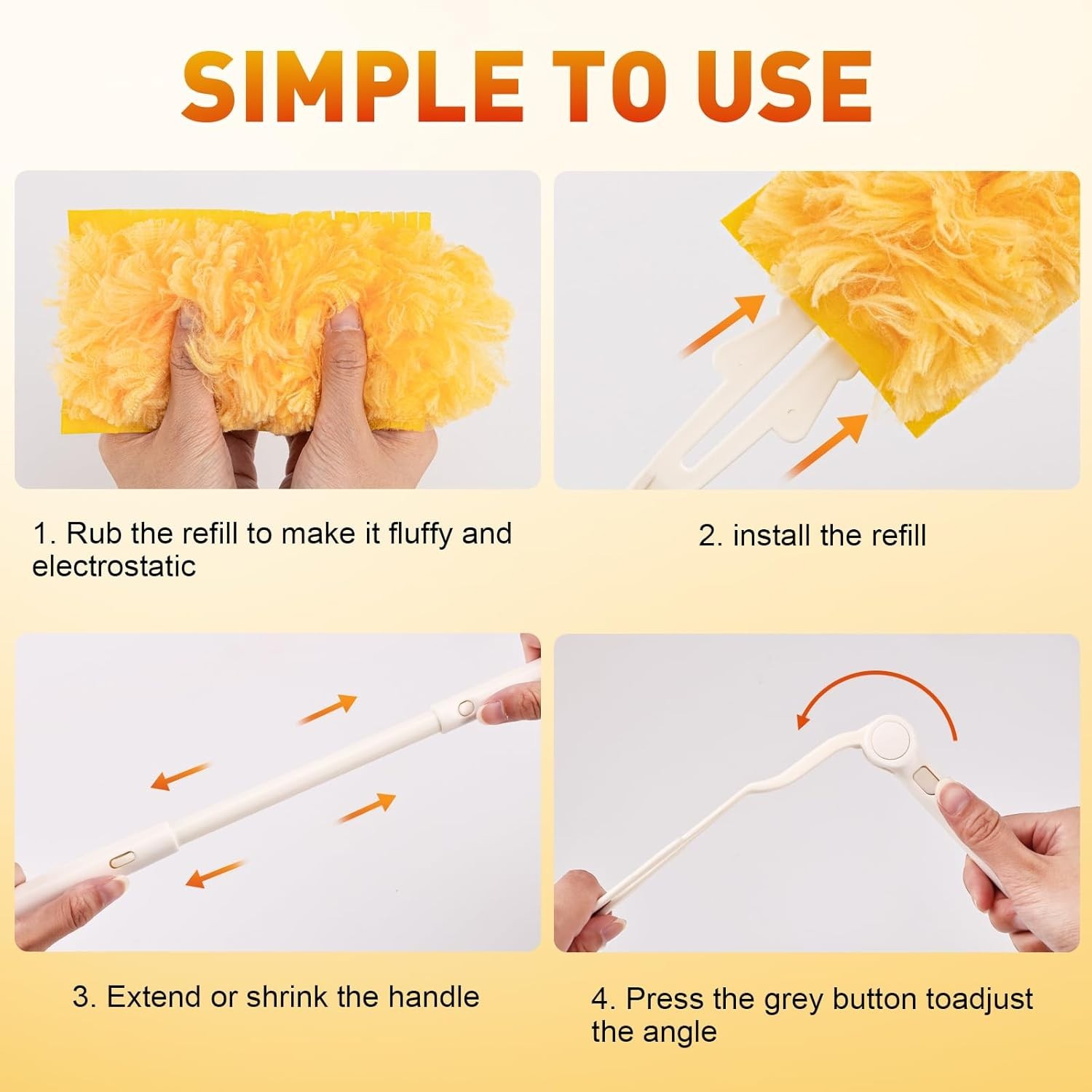 SIMPLE TO USE

1. Rub the refill to make it fluffy and electrostatic

2. install the refill

3. Extend or shrink the handle

4. Press the grey button toadjust the angle