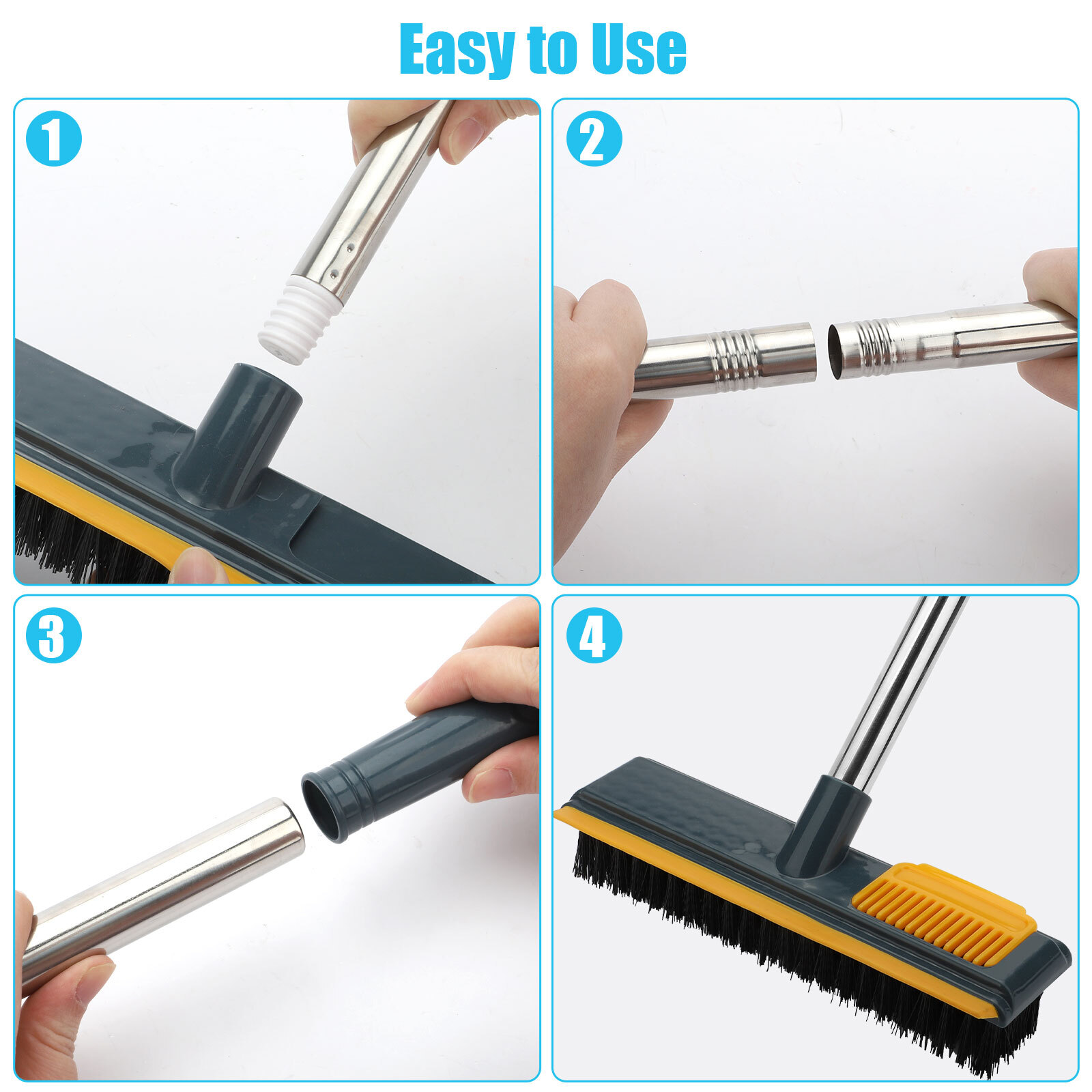 Easy to Use

1

2

3

4