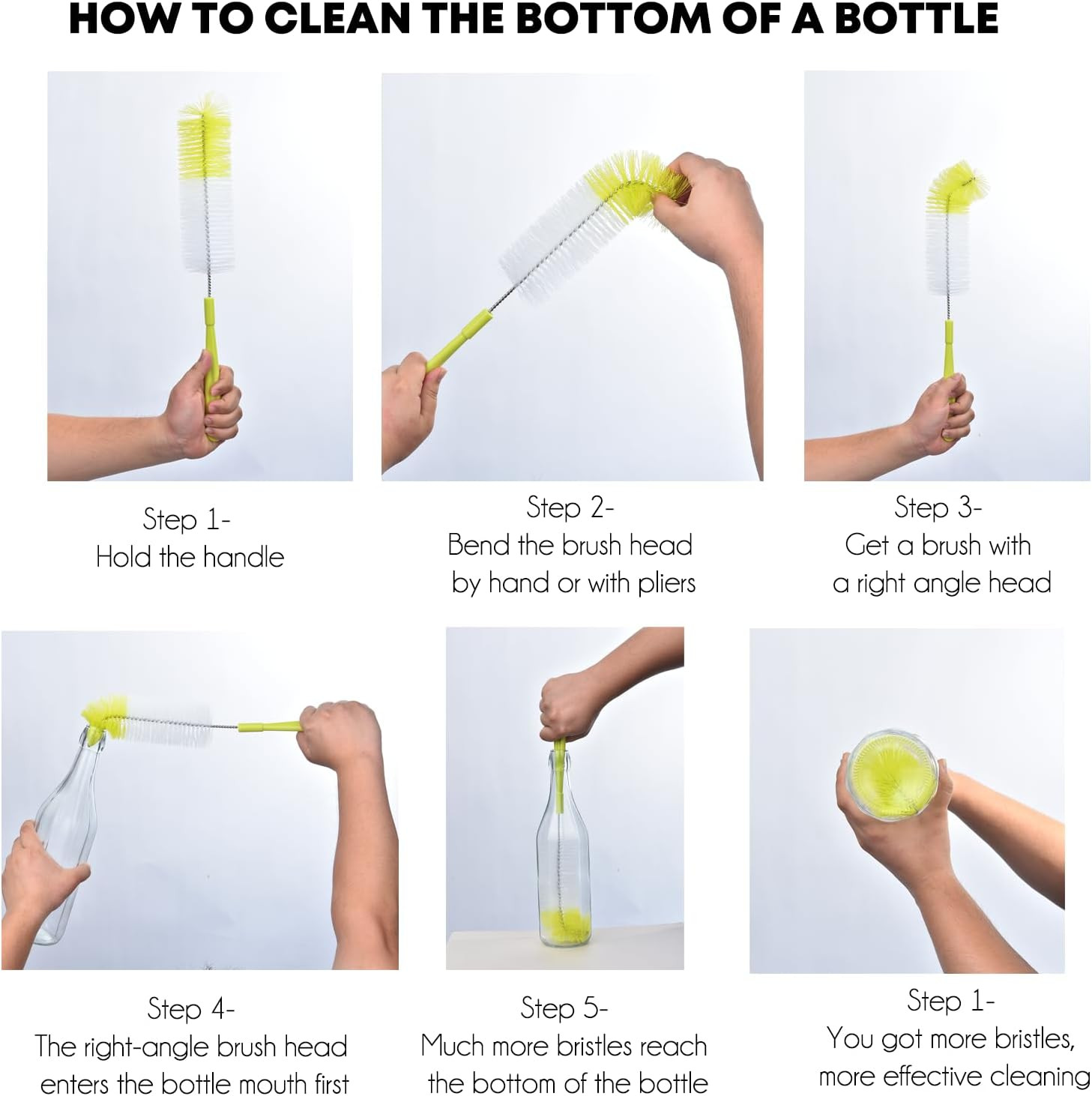 HOW TO CLEAN THE BOTTOM OF A BOTTLE

Step 1-
Hold the handle

Step 2-
Bend the brush head by hand or with pliers

Step 3-
Get a brush with a right angle head

Step 4-
The right-angle brush head enters the bottle mouth first

Step 5-
Much more bristles reach the bottom of the bottle

Step 1-
You got more bristles, more effective cleaning